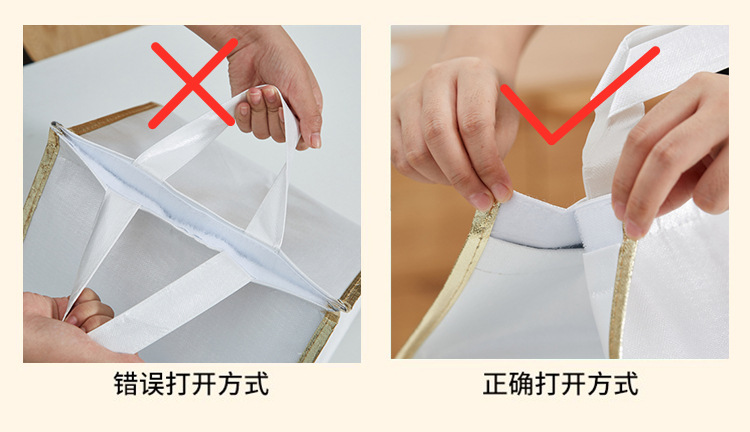 错误打开方式

正确打开方式