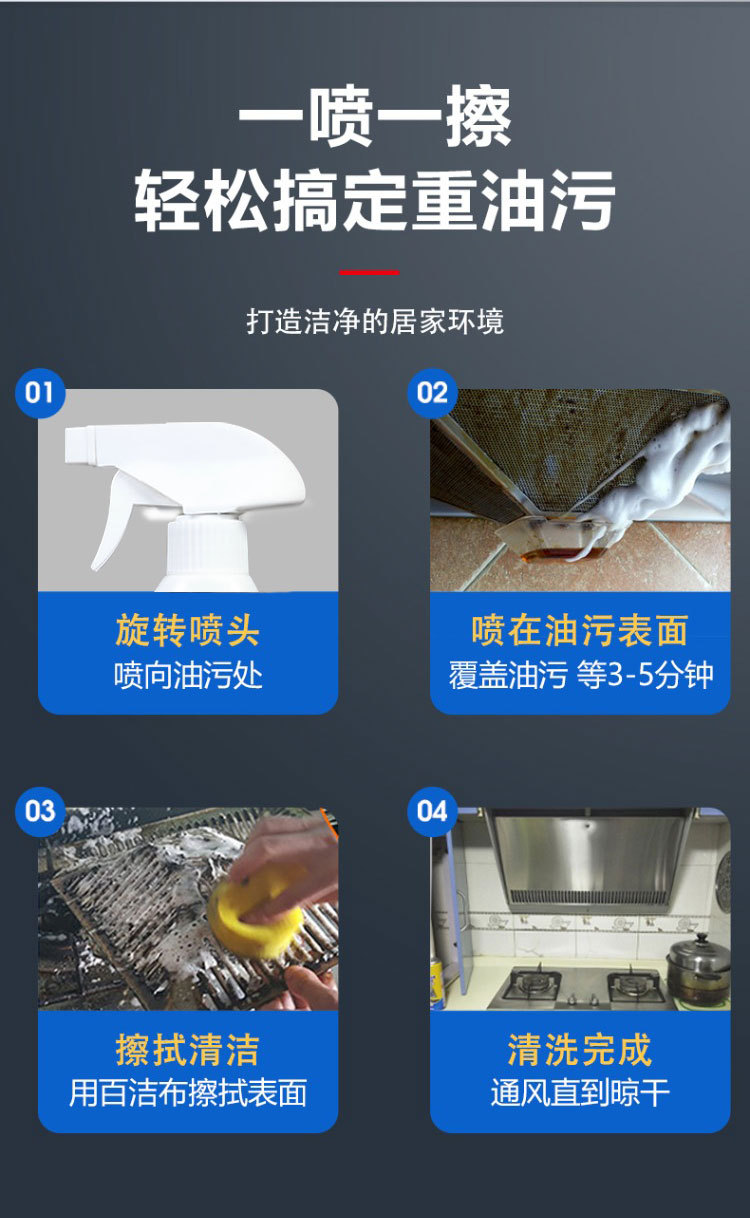 一喷一擦
轻松搞定重油污

打造洁净的居家环境

01
旋转喷头
喷向油污处

02
喷在油污表面
覆盖油污 等3-5分钟

03
擦拭清洁
用百洁布擦拭表面

04
清洗完成
通风直到晾干