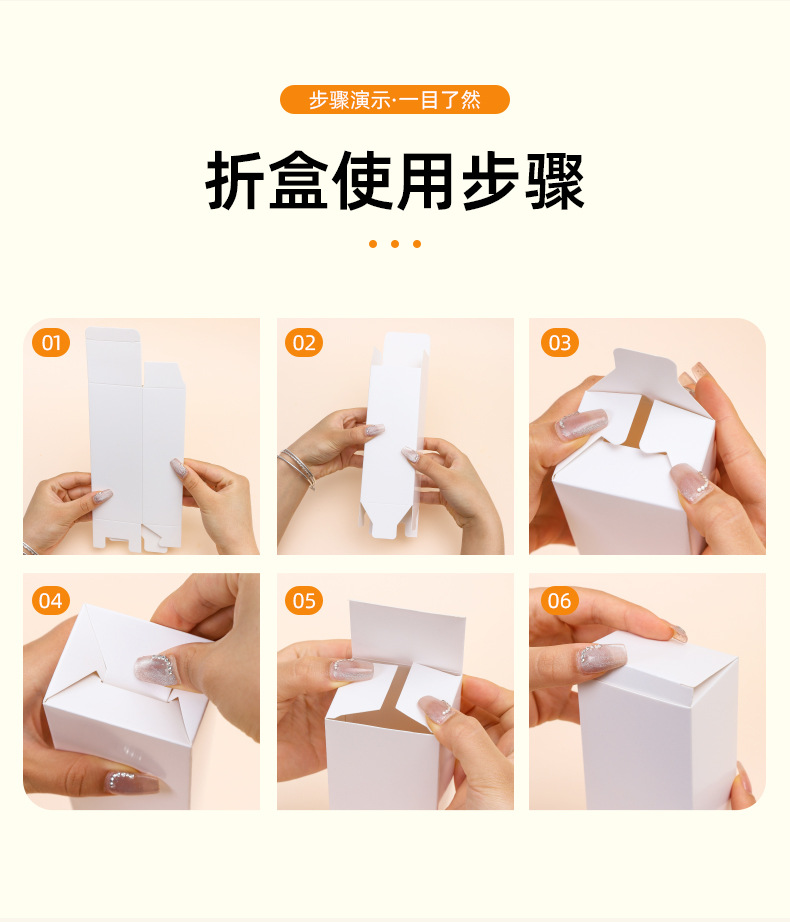 步骤演示·一目了然

折盒使用步骤

01

02

03

04

05

06