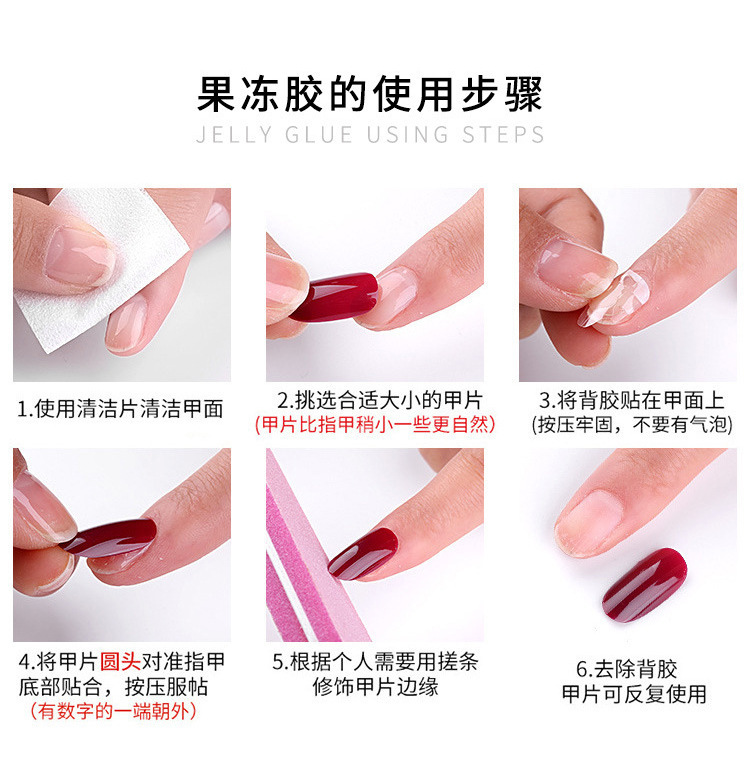 果冻胶的使用步骤
JELLY GLUE USING STEPS

1.使用清洁片清洁甲面

2.挑选合适大小的甲片
(甲片比指甲稍小一些更自然)

3.将背胶贴在甲面上
(按压牢固，不要有气泡)

4.将甲片圆头对准指甲底部贴合，按压服帖
（有数字的一端朝外）

5.根据个人需要用搓条修饰甲片边缘

6.去除背胶
甲片可反复使用