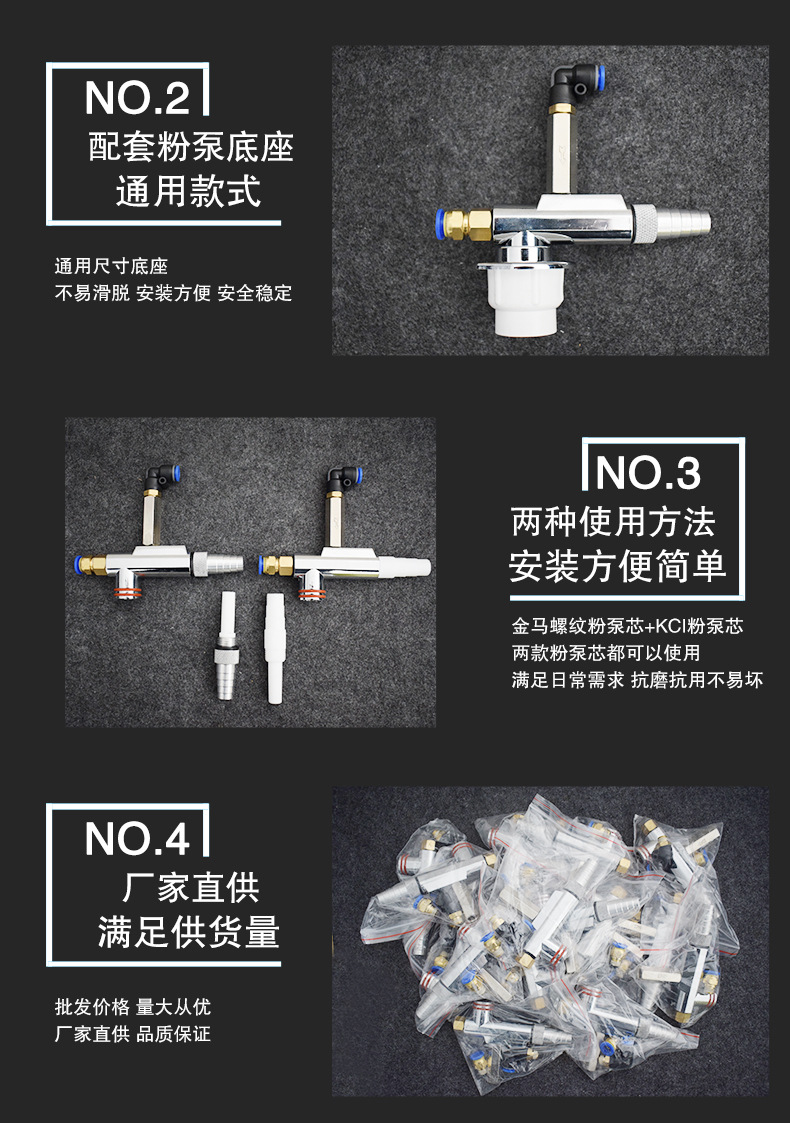 NO.2
配套粉泵底座
通用款式

通用尺寸底座
不易滑脱 安装方便 安全稳定

NO.3
两种使用方法
安装方便简单

金马螺纹粉泵芯+KCI粉泵芯
两款粉泵芯都可以使用
满足日常需求 抗磨抗用不易坏

NO.4
厂家直供
满足供货量

批发价格 量大从优
厂家直供 品质保证