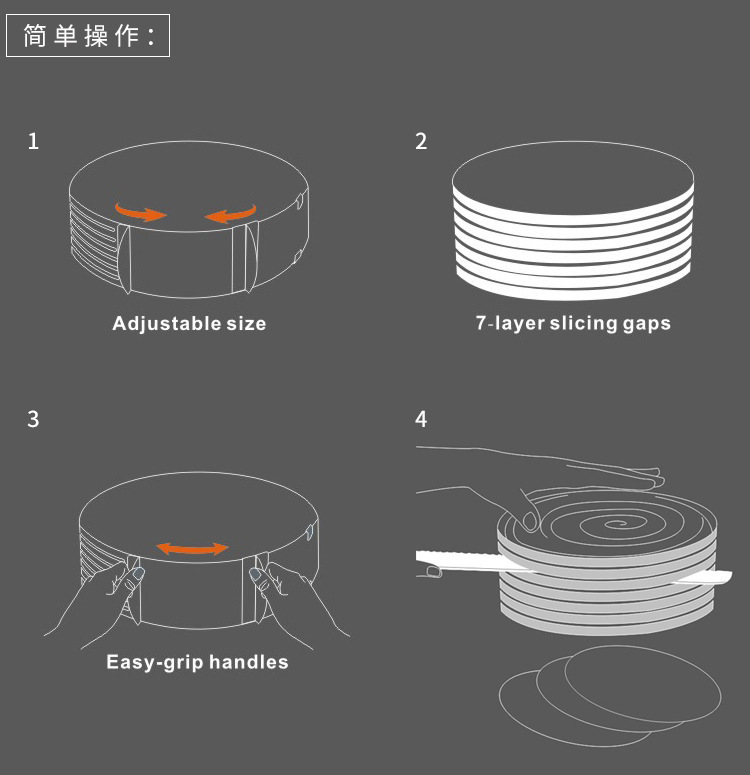 简单操作：

1

Adjustable size

2

7-layer slicing gaps

3

Easy-grip handles

4