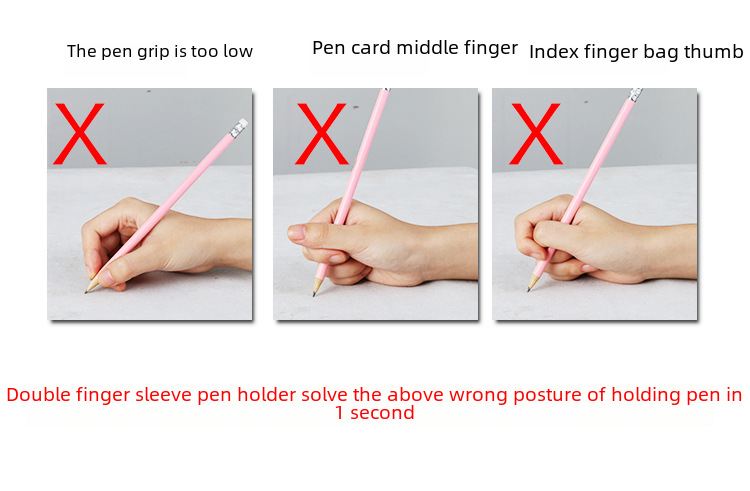 The pen grip is too low

Pen card middle finger

Index finger bag thumb

X

X

X

Double finger sleeve pen holder solve the above wrong posture of holding pen in 1 second