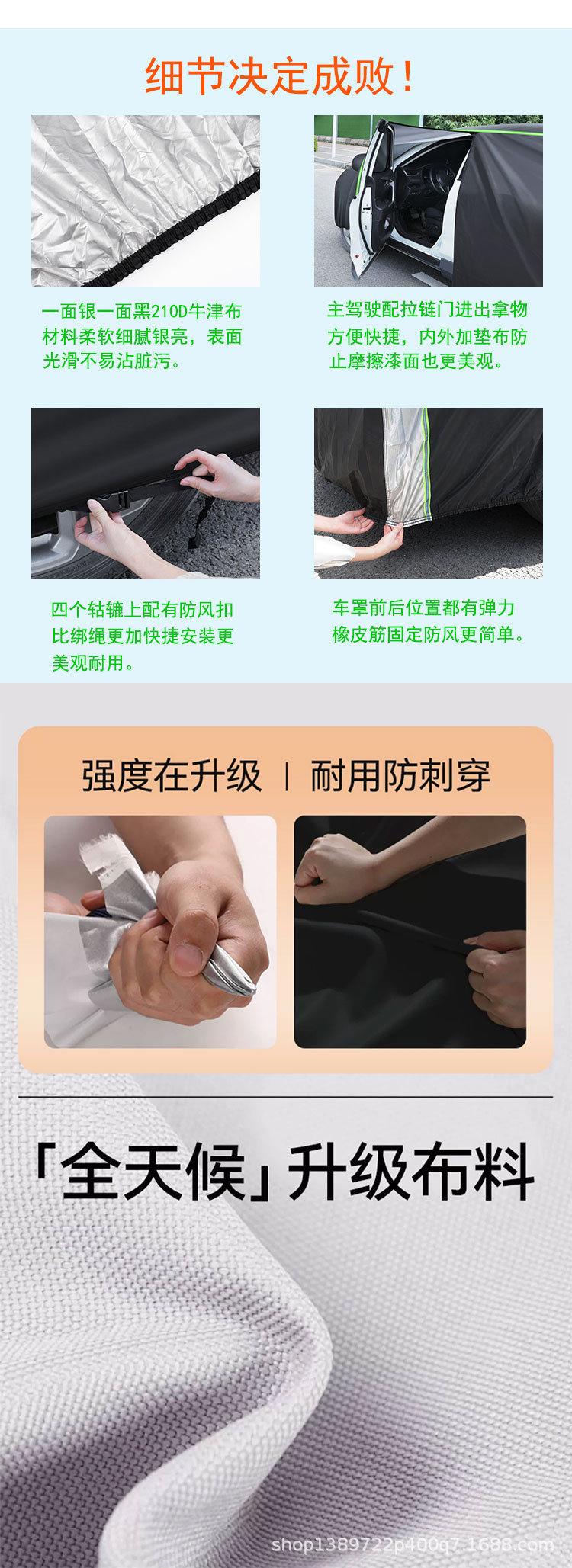 细节决定成败！

一面银一面黑210D牛津布材料柔软细腻银亮，表面光滑不易沾脏污。

主驾驶配拉链门进出拿物方便快捷，内外加垫布防止摩擦漆面也更美观。

四个轱辘上配有防风扣比绑绳更加快捷安装更美观耐用。

车罩前后位置都有弹力橡皮筋固定防风更简单。

强度在升级 | 耐用防刺穿

「全天候」升级布料

shop1389722p400q7.1688.com