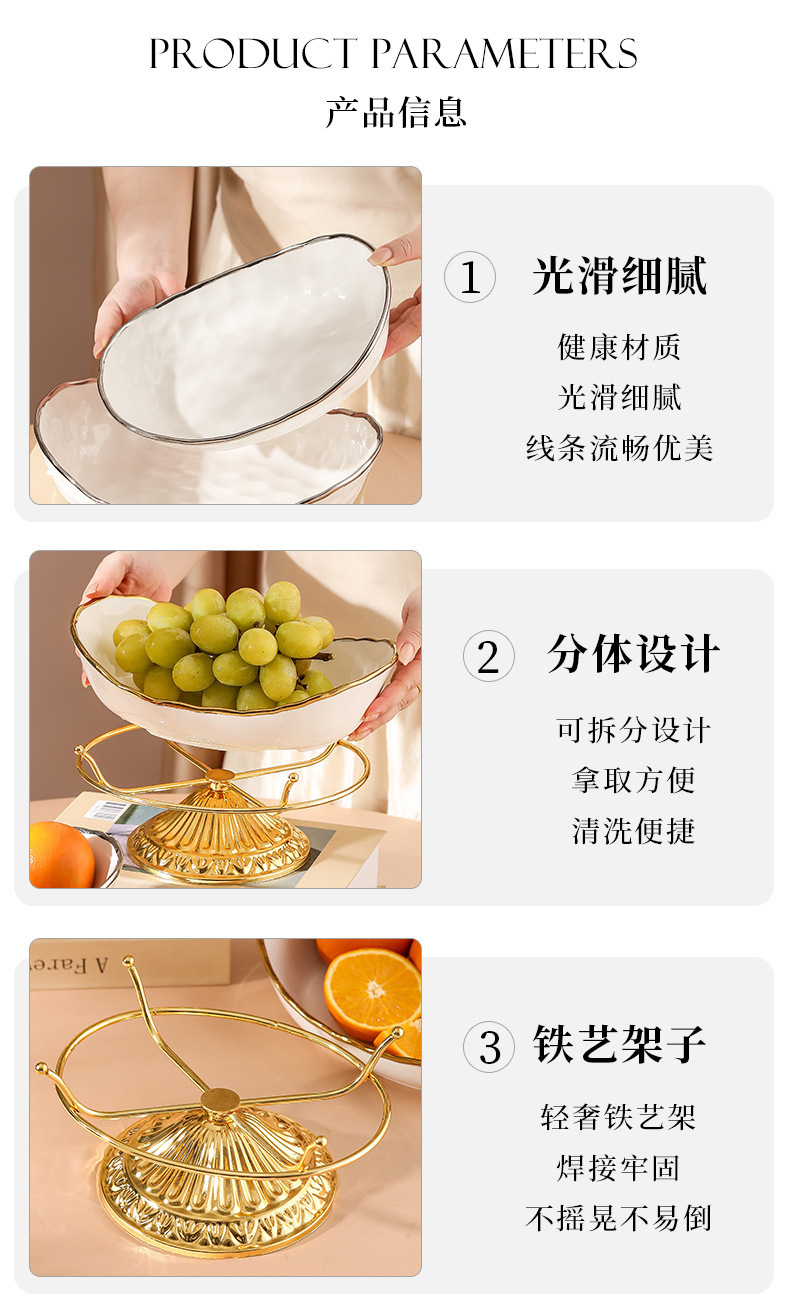 PRODUCT PARAMETERS
产品信息

1 光滑细腻
健康材质
光滑细腻
线条流畅优美

2 分体设计
可拆分设计
拿取方便
清洗便捷

A Fare

3 铁艺架子
轻奢铁艺架
焊接牢固
不摇晃不易倒