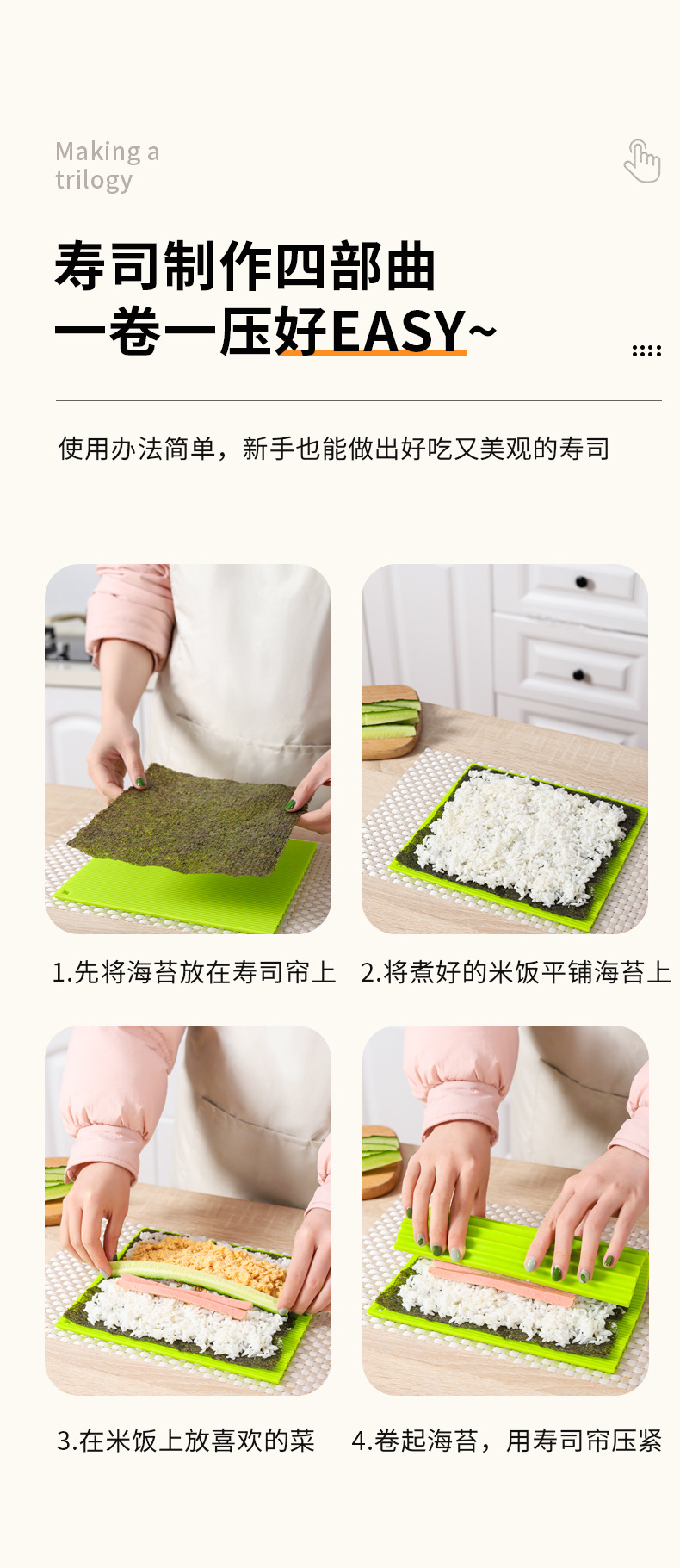 Making a trilogy

寿司制作四部曲
一卷一压好EASY~

使用办法简单，新手也能做出好吃又美观的寿司

1.先将海苔放在寿司帘上

2.将煮好的米饭平铺海苔上

3.在米饭上放喜欢的菜

4.卷起海苔，用寿司帘压紧