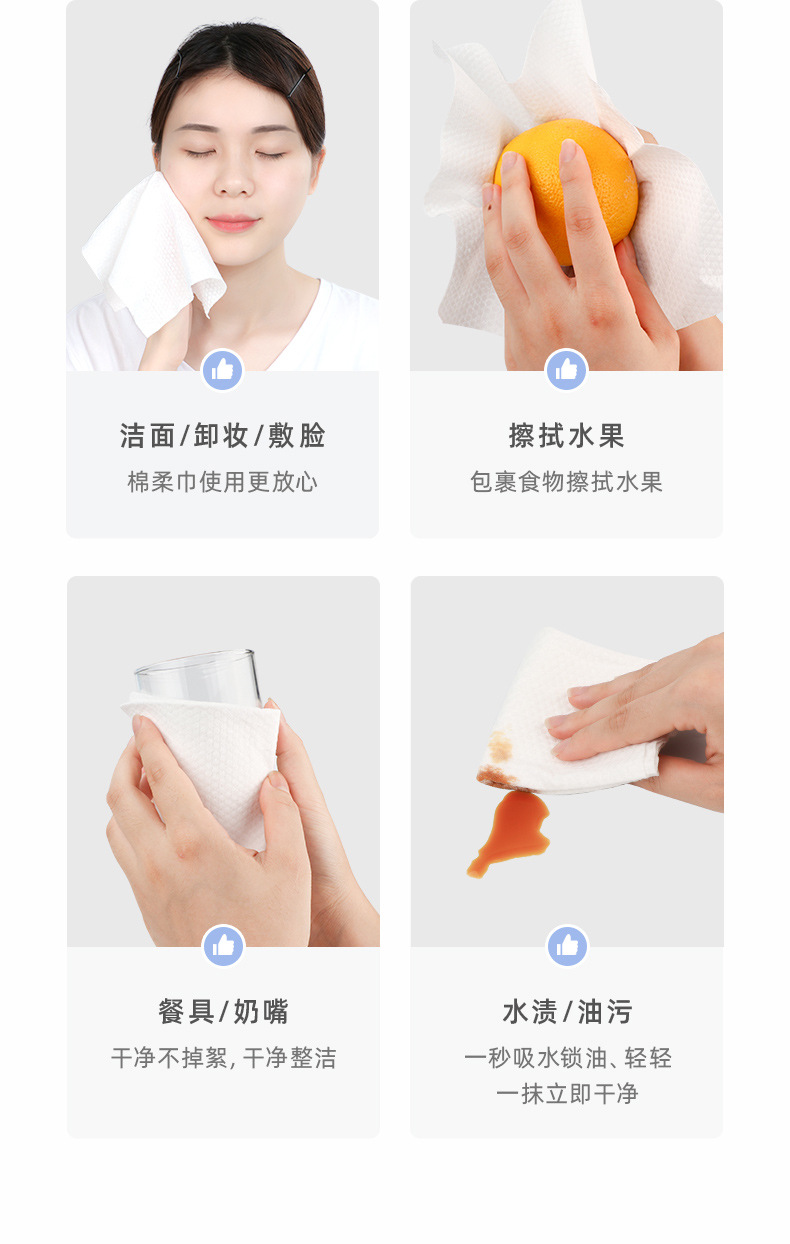 洁面/卸妆/敷脸
棉柔巾使用更放心

擦拭水果
包裹食物擦拭水果

餐具/奶嘴
干净不掉絮, 干净整洁

水渍/油污
一秒吸水锁油、轻轻一抹立即干净