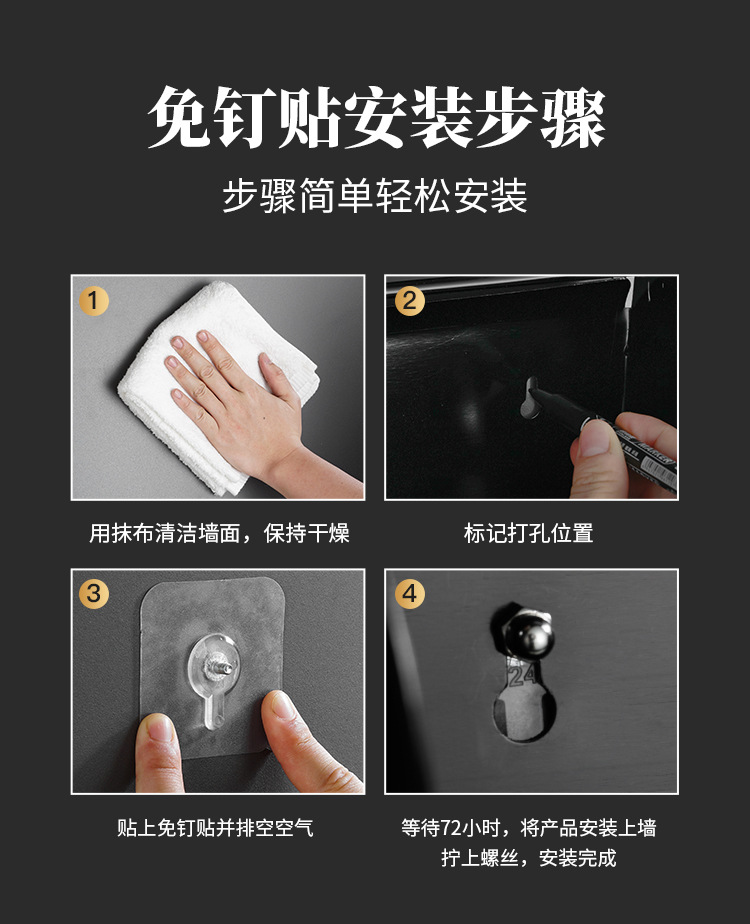 免钉贴安装步骤

步骤简单轻松安装

1

用抹布清洁墙面，保持干燥

2

标记打孔位置

3

贴上免钉贴并排空空气

4

24

等待72小时，将产品安装上墙 拧上螺丝，安装完成