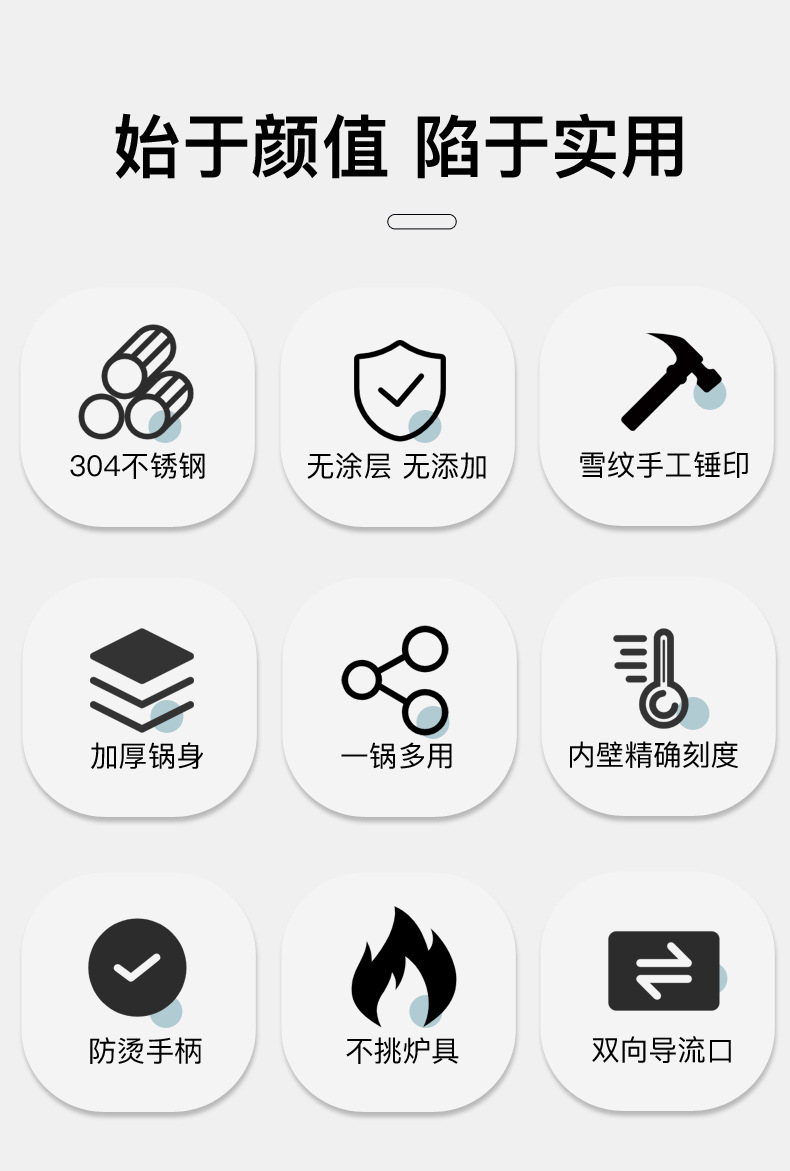 始于颜值 陷于实用

304不锈钢

无涂层 无添加

雪纹手工锤印

加厚锅身

一锅多用

内壁精确刻度

防烫手柄

不挑炉具

双向导流口