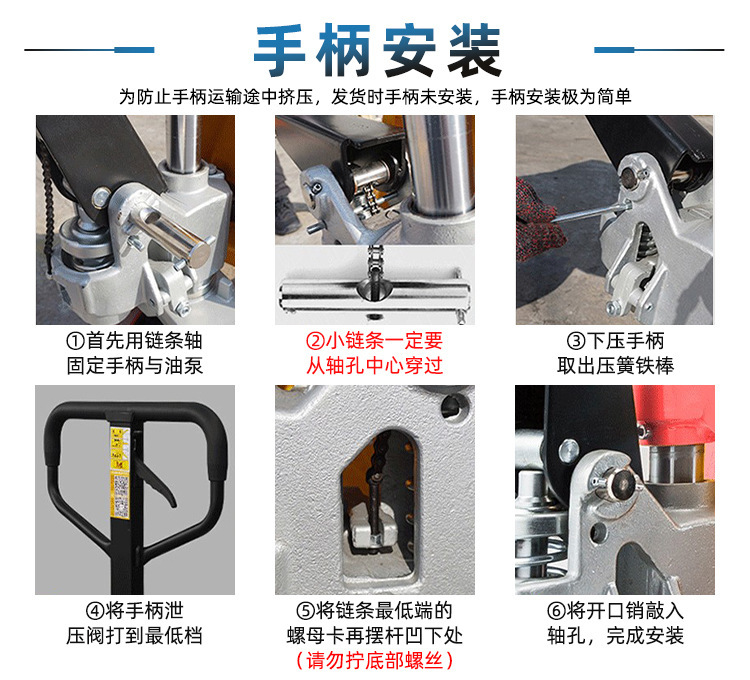 手柄安装

为防止手柄运输途中挤压，发货时手柄未安装，手柄安装极为简单

①首先用链条轴
固定手柄与油泵

②小链条一定要
从轴孔中心穿过

③下压手柄
取出压簧铁棒

④将手柄泄
压阀打到最低档

⑤将链条最低端的
螺母卡再摆杆凹下处
（请勿拧底部螺丝）

⑥将开口销敲入
轴孔，完成安装