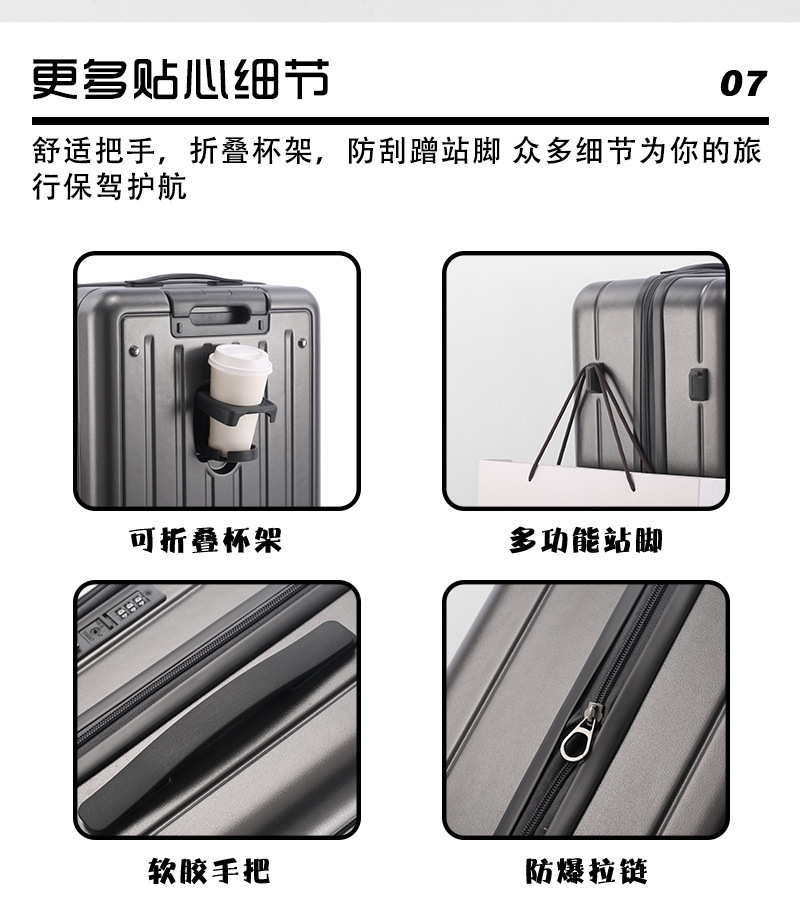 更多贴心细节

07

舒适把手，折叠杯架，防刮蹭站脚 众多细节为你的旅行保驾护航

可折叠杯架

多功能站脚

软胶手把

防爆拉链