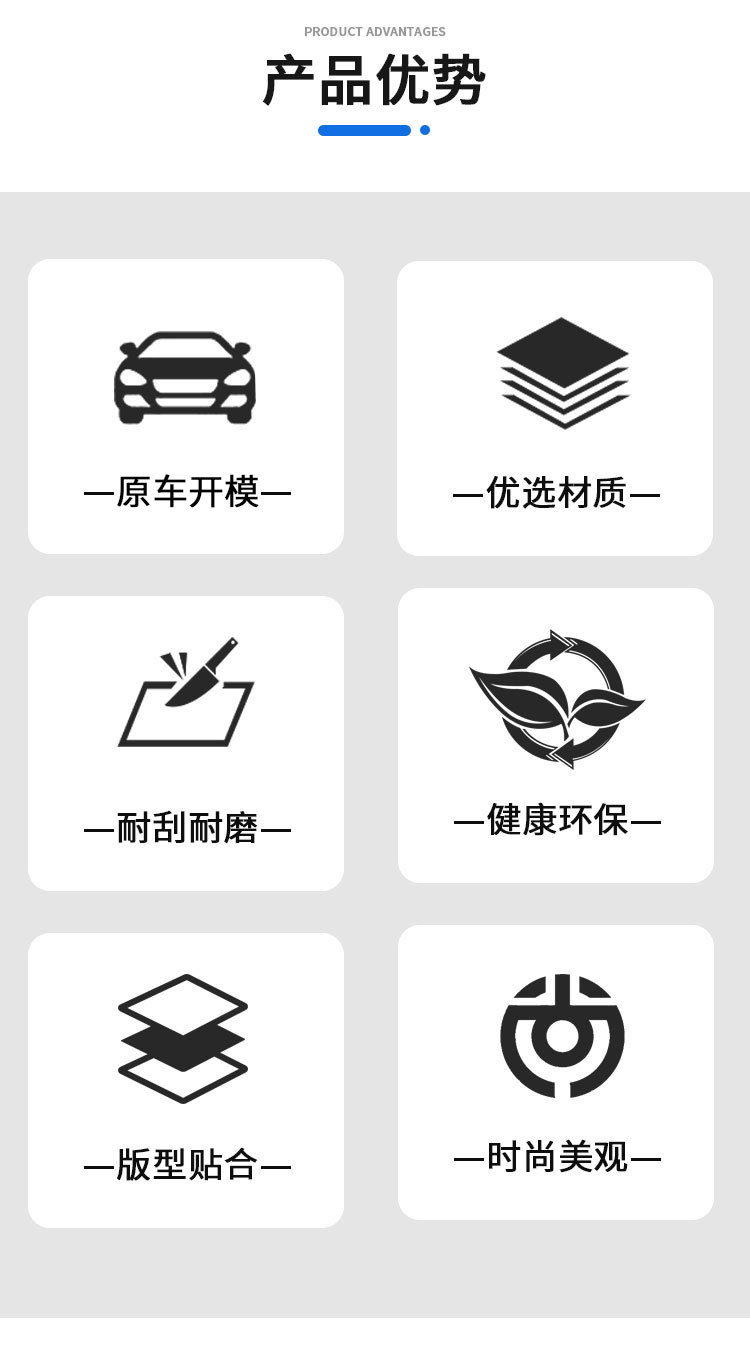 PRODUCT ADVANTAGES

产品优势

—原车开模—

—优选材质—

—耐刮耐磨—

—健康环保—

—版型贴合—

—时尚美观—