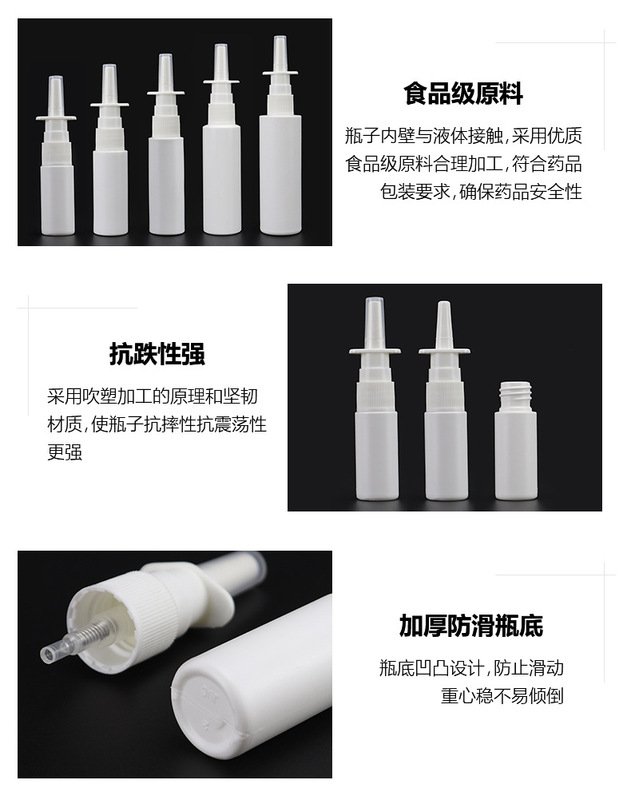 食品级原料

瓶子内壁与液体接触，采用优质食品级原料合理加工，符合药品包装要求，确保药品安全性

抗跌性强

采用吹塑加工的原理和坚韧材质，使瓶子抗摔性抗震荡性更强

加厚防滑瓶底

瓶底凹凸设计，防止滑动重心稳不易倾倒