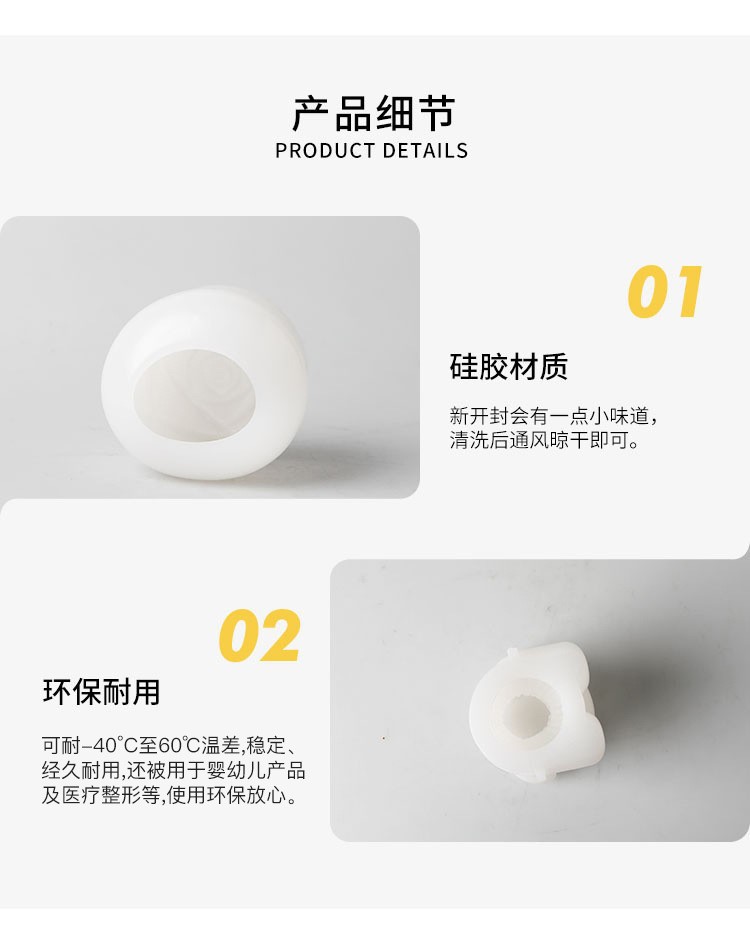 产品细节
PRODUCT DETAILS

01

硅胶材质

新开封会有一点小味道，清洗后通风晾干即可。

02

环保耐用

可耐-40°C至60°C温差,稳定、经久耐用,还被用于婴幼儿产品及医疗整形等,使用环保放心。