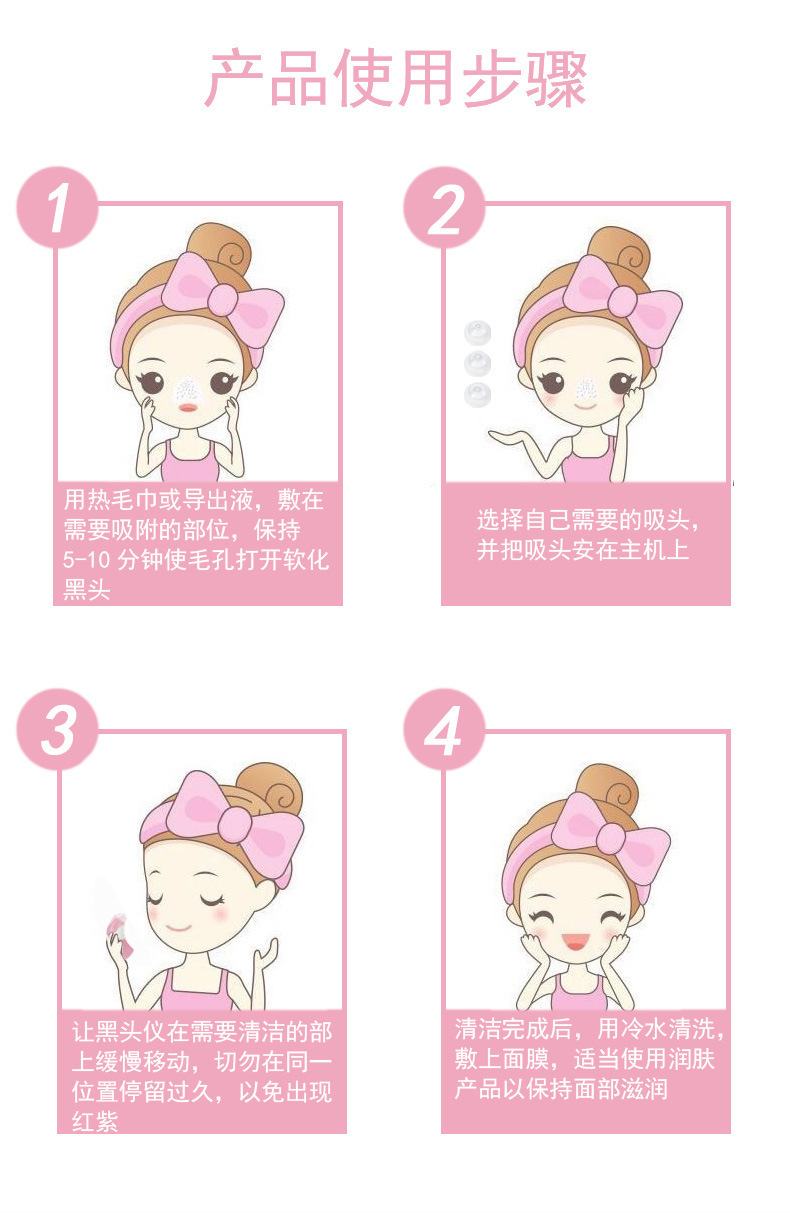 产品使用步骤

1

用热毛巾或导出液，敷在需要吸附的部位，保持5-10 分钟使毛孔打开软化黑头

2

选择自己需要的吸头，并把吸头安在主机上

3

让黑头仪在需要清洁的部上缓慢移动，切勿在同一位置停留过久，以免出现红紫

4

清洁完成后，用冷水清洗，敷上面膜，适当使用润肤产品以保持面部滋润