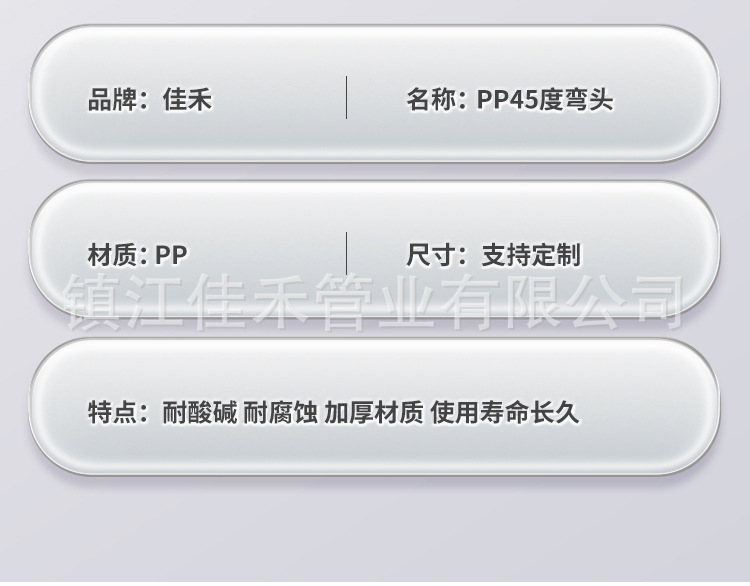 品牌：佳禾

名称：PP45度弯头

材质：PP

尺寸：支持定制

镇江佳禾管业有限公司

特点：耐酸碱 耐腐蚀 加厚材质 使用寿命长久