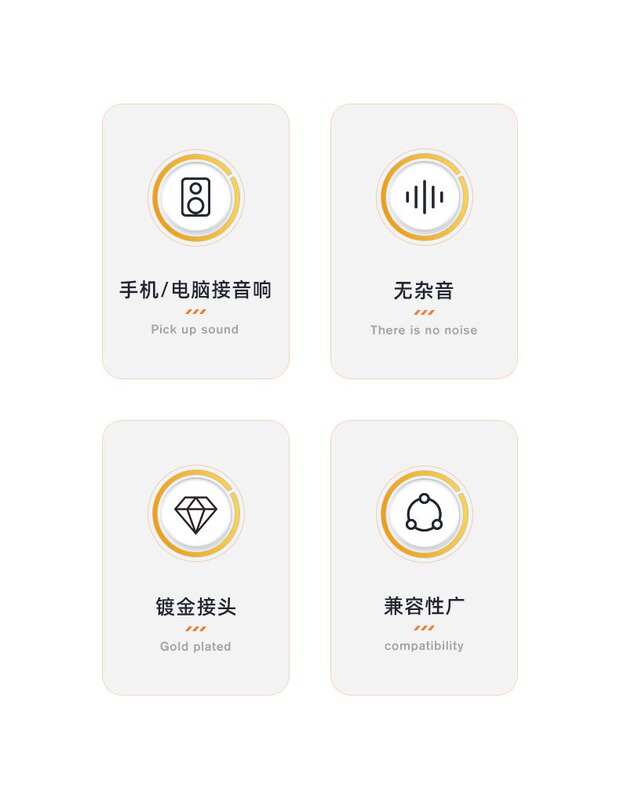 手机/电脑接音响

Pick up sound

无杂音

There is no noise

镀金接头

Gold plated

兼容性广

compatibility