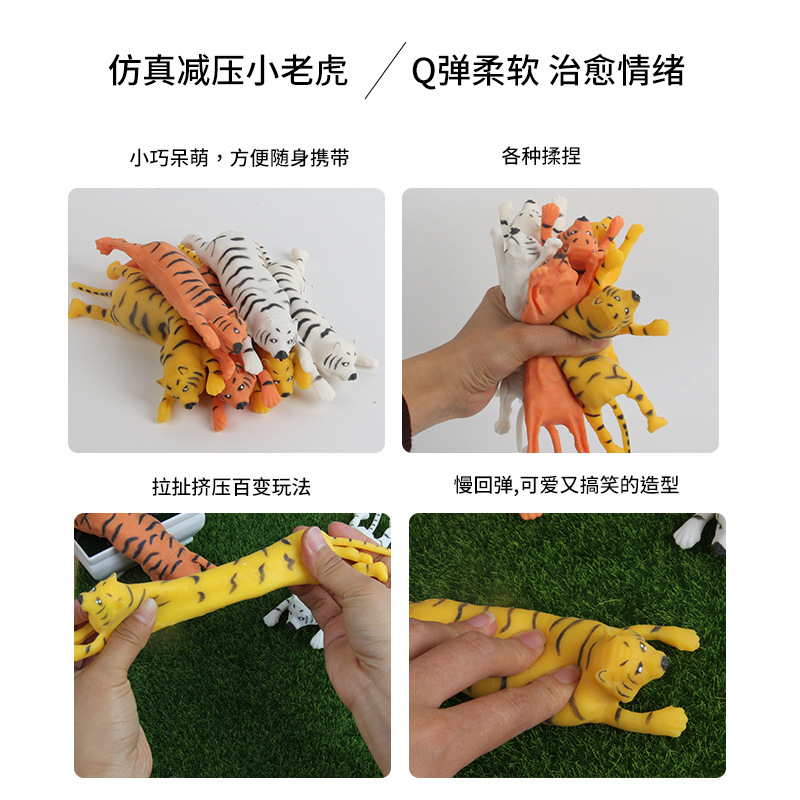 仿真减压小老虎 / Q弹柔软 治愈情绪

小巧呆萌，方便随身携带

各种揉捏

拉扯挤压百变玩法

慢回弹,可爱又搞笑的造型