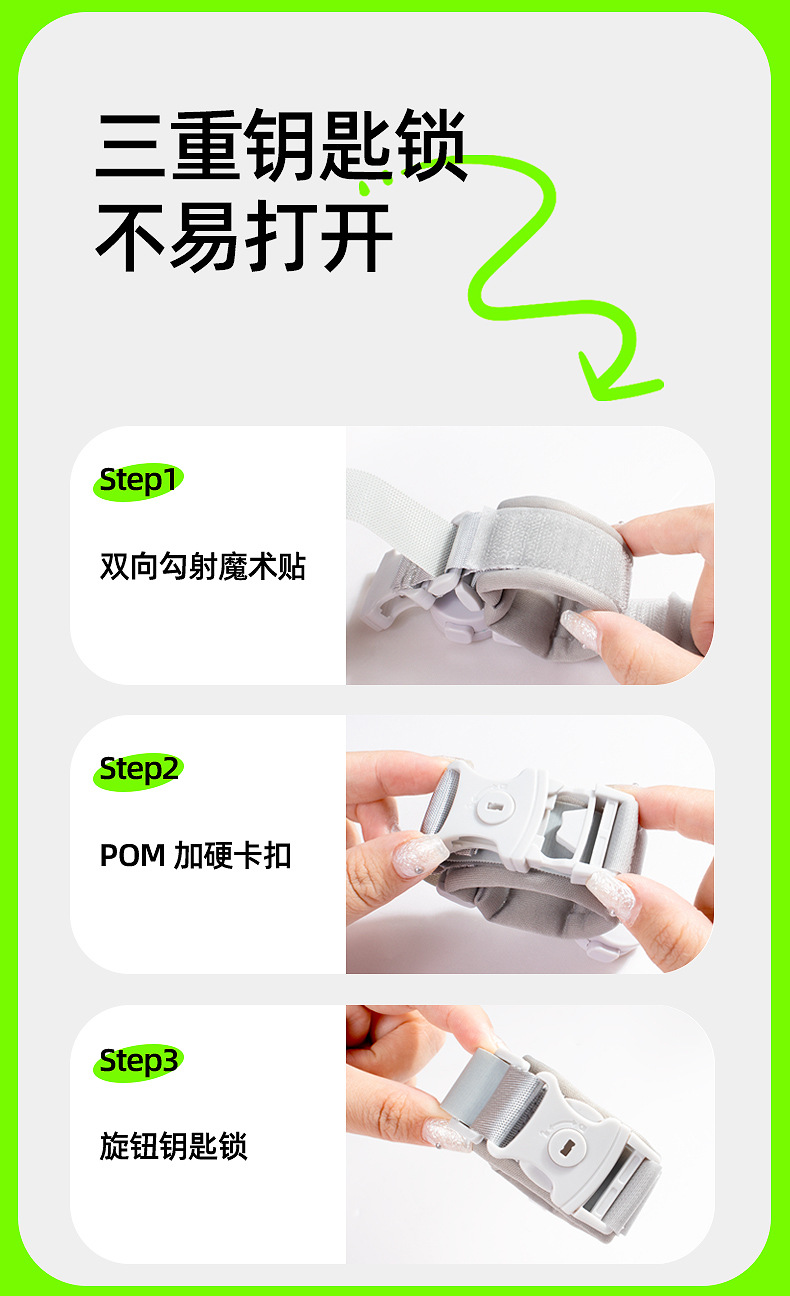 三重钥匙锁
不易打开

Step1
双向勾射魔术贴

Step2
POM 加硬卡扣

Step3
旋钮钥匙锁