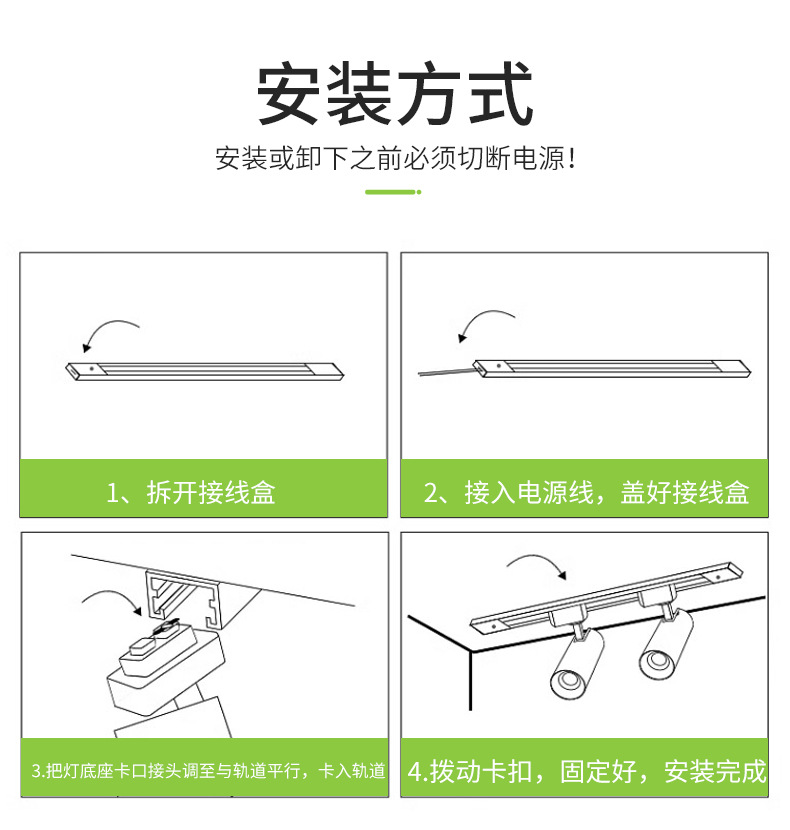 安装方式

安装或卸下之前必须切断电源!

1、拆开接线盒

2、接入电源线，盖好接线盒

3.把灯底座卡口接头调至与轨道平行，卡入轨道

4.拨动卡扣，固定好，安装完成