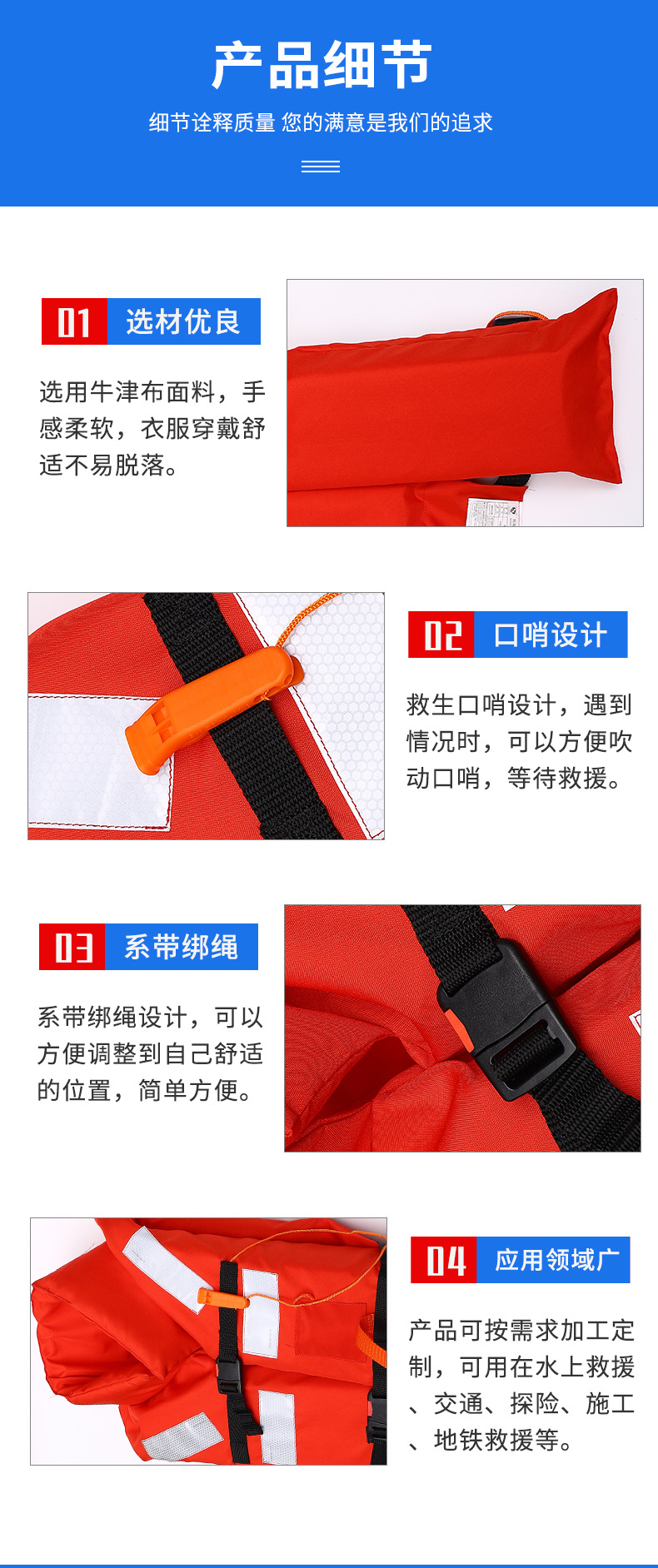 产品细节

细节诠释质量 您的满意是我们的追求

01 选材优良

选用牛津布面料，手感柔软，衣服穿戴舒适不易脱落。

02 口哨设计

救生口哨设计，遇到情况时，可以方便吹动口哨，等待救援。

03 系带绑绳

系带绑绳设计，可以方便调整到自己舒适的位置，简单方便。

04 应用领域广

产品可按需求加工定制，可用在水上救援、交通、探险、施工、地铁救援等。