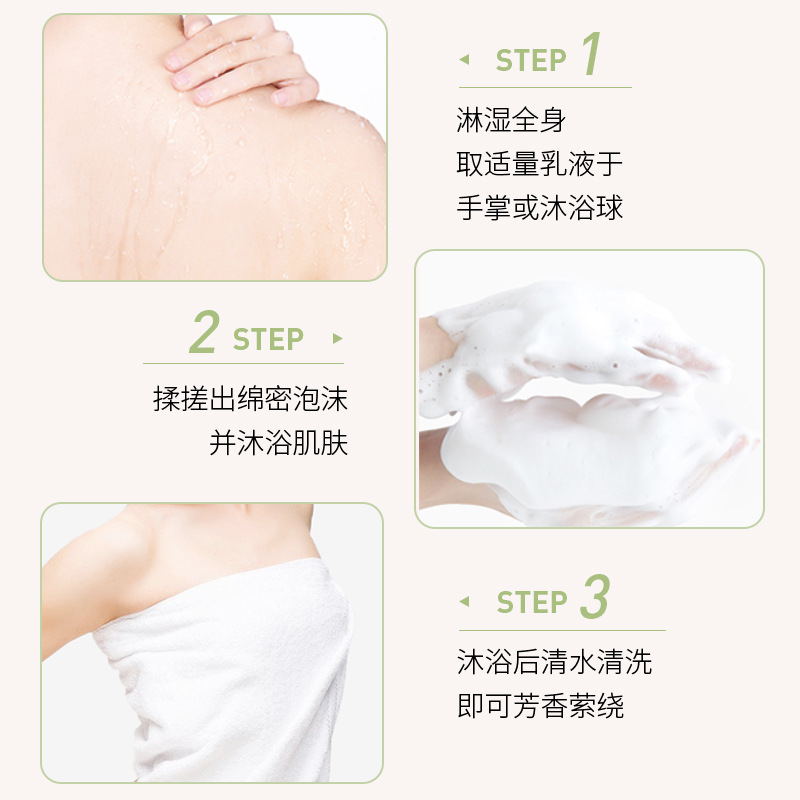 STEP 1

淋湿全身
取适量乳液于
手掌或沐浴球

2 STEP

揉搓出绵密泡沫
并沐浴肌肤

STEP 3

沐浴后清水清洗
即可芳香萦绕