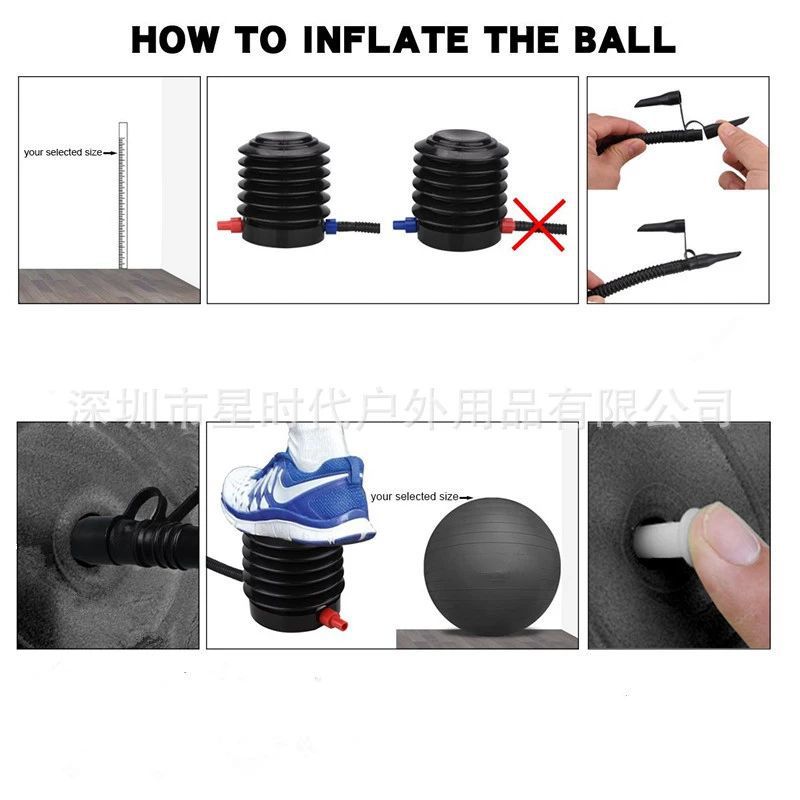 HOW TO INFLATE THE BALL

your selected size

深圳市星时代户外用品有限公司

your selected size