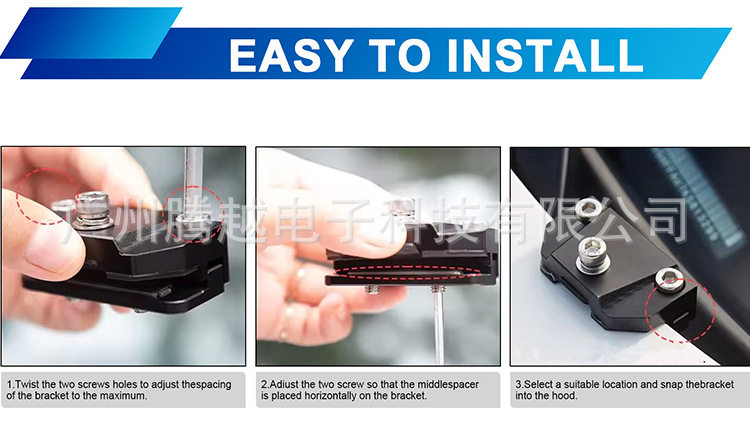 EASY TO INSTALL

广州腾越电子科技有限公司

1.Twist the two screws holes to adjust thespacing of the bracket to the maximum.

2.Adiust the two screw so that the middlespacer is placed horizontally on the bracket.

3.Select a suitable location and snap thebracket into the hood.