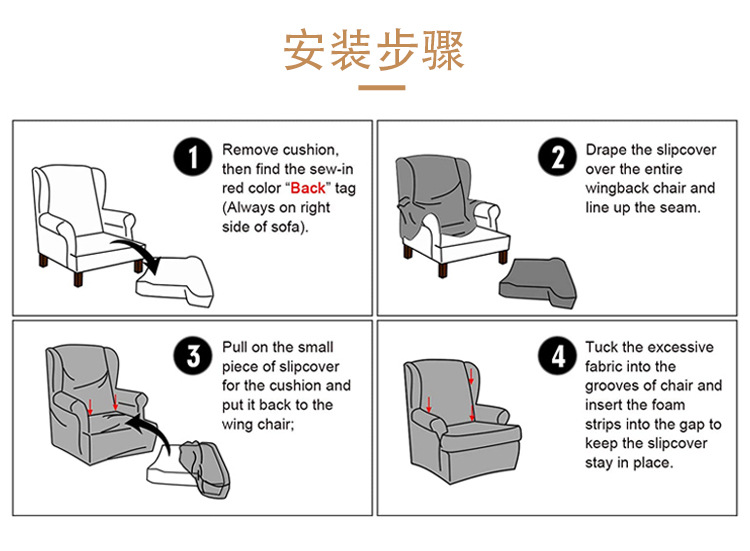 安装步骤

1 Remove cushion, then find the sew-in red color "Back" tag (Always on right side of sofa).

2 Drape the slipcover over the entire wingback chair and line up the seam.

3 Pull on the small piece of slipcover for the cushion and put it back to the wing chair;

4 Tuck the excessive fabric into the grooves of chair and insert the foam strips into the gap to keep the slipcover stay in place.