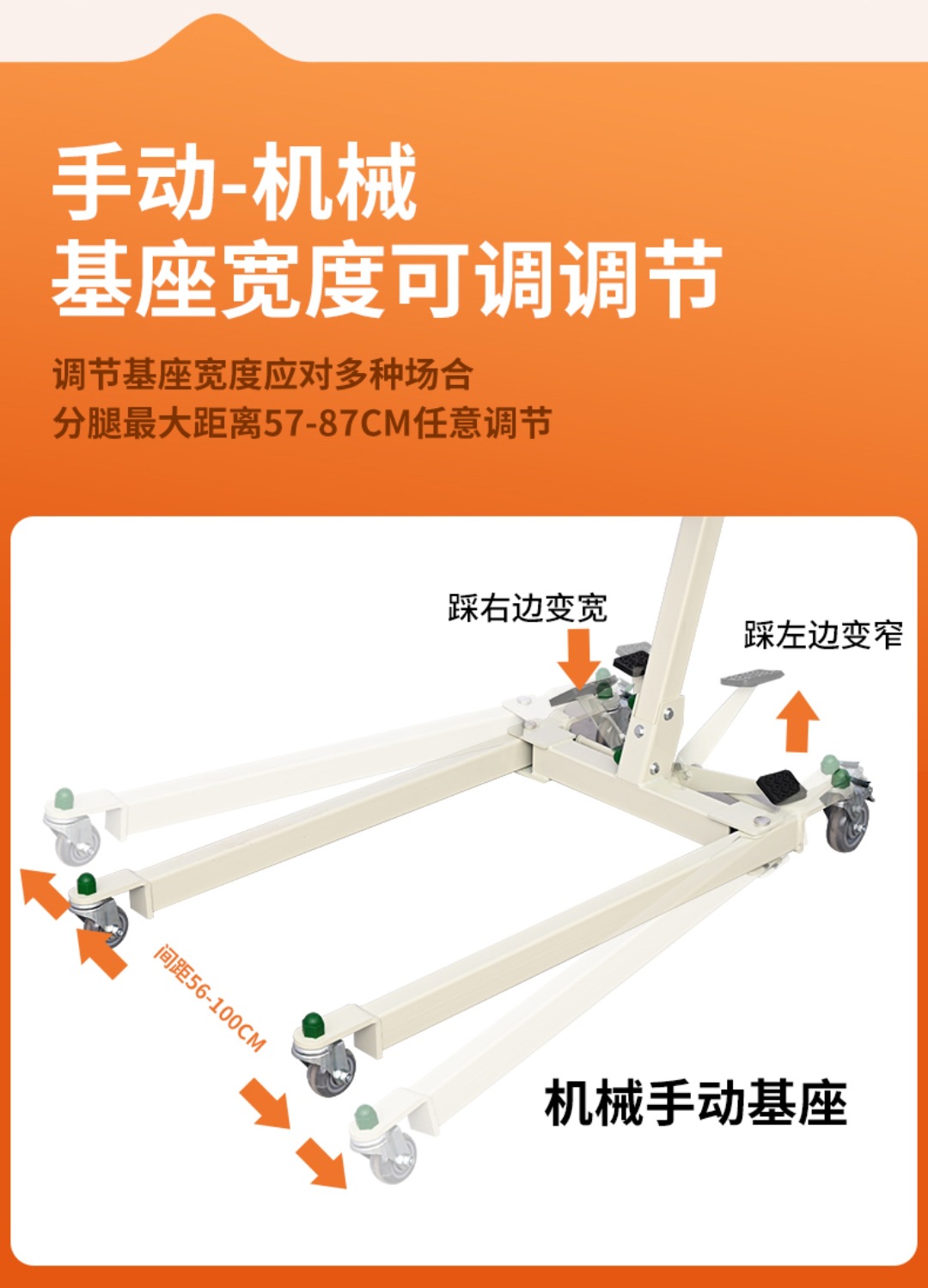 手动-机械
基座宽度可调调节

调节基座宽度应对多种场合
分腿最大距离57-87CM任意调节

踩右边变宽

踩左边变窄

间距56-100CM

机械手动基座