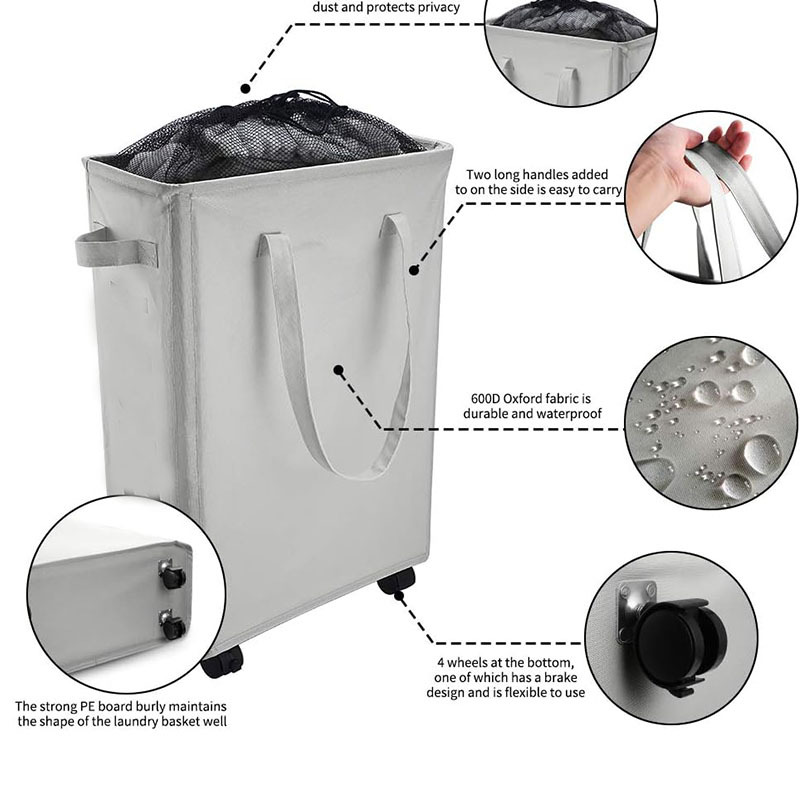 dust and protects privacy

Two long handles added to on the side is easy to carry

600D Oxford fabric is durable and waterproof

4 wheels at the bottom, one of which has a brake design and is flexible to use

The strong PE board burly maintains the shape of the laundry basket well