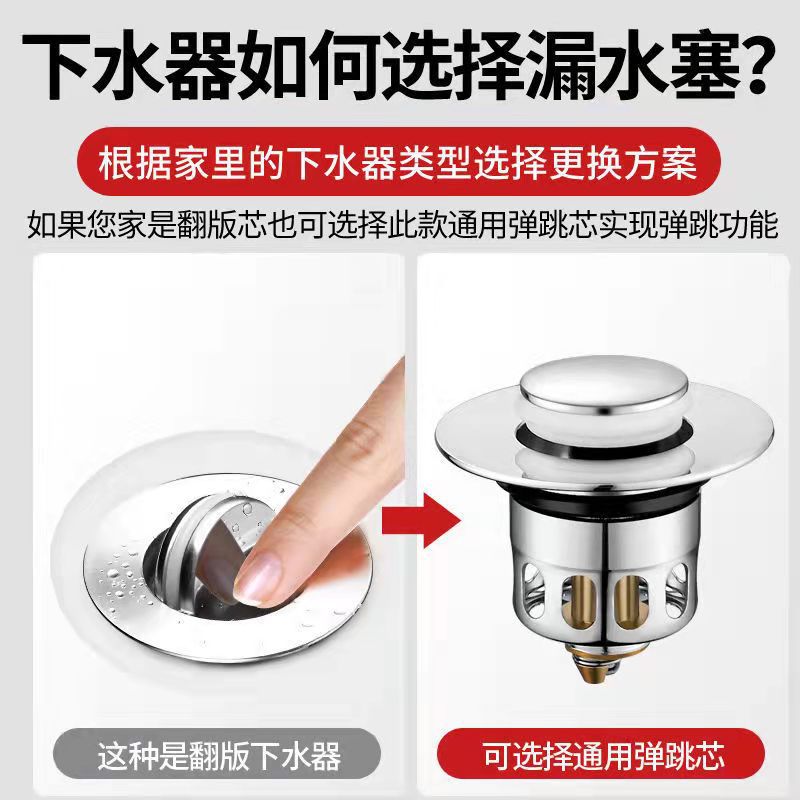 下水器如何选择漏水塞?

根据家里的下水器类型选择更换方案

如果您家是翻版芯也可选择此款通用弹跳芯实现弹跳功能

这种是翻版下水器

可选择通用弹跳芯