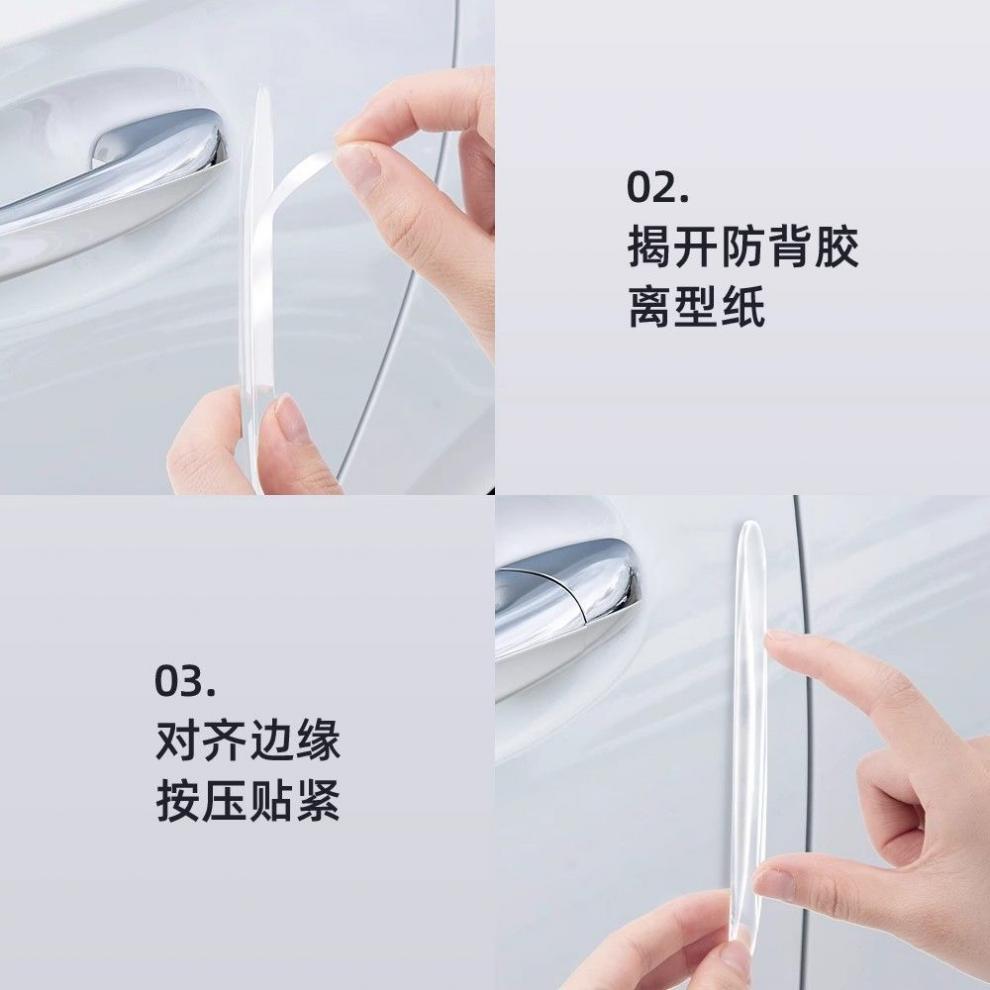 02.
揭开防背胶
离型纸

03.
对齐边缘
按压贴紧