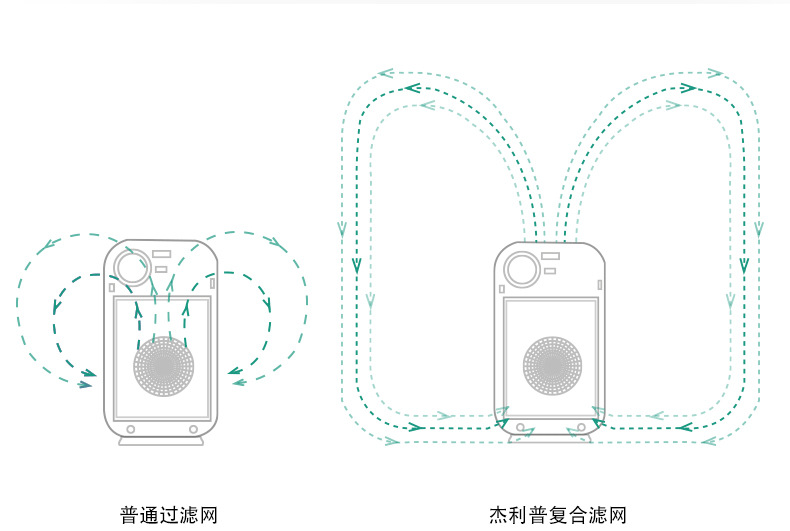 普通过滤网

杰利普复合滤网