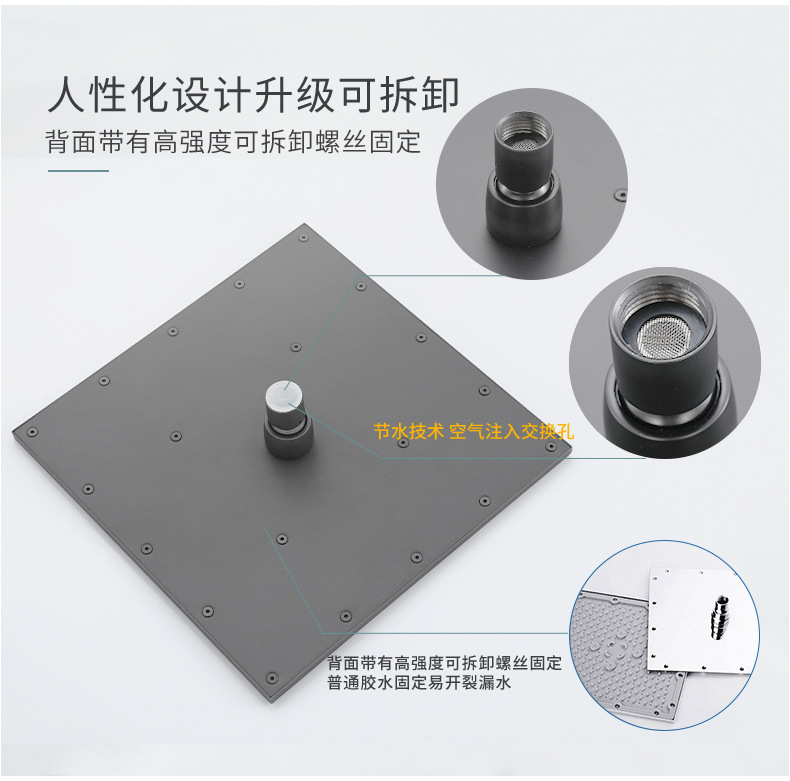 人性化设计升级可拆卸

背面带有高强度可拆卸螺丝固定

节水技术 空气注入交换孔

背面带有高强度可拆卸螺丝固定
普通胶水固定易开裂漏水