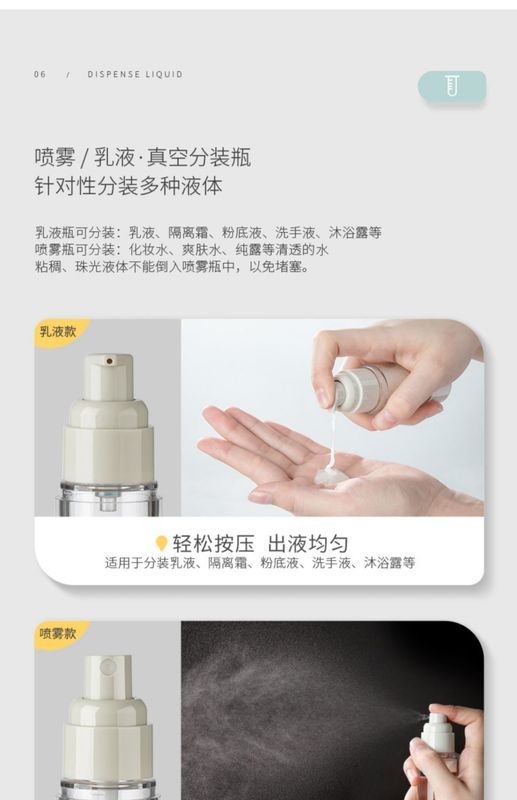 06 / DISPENSE LIQUID

喷雾 / 乳液·真空分装瓶
针对性分装多种液体

乳液瓶可分装：乳液、隔离霜、粉底液、洗手液、沐浴露等
喷雾瓶可分装：化妆水、爽肤水、纯露等清透的水
粘稠、珠光液体不能倒入喷雾瓶中，以免堵塞。

乳液款

轻松按压 出液均匀
适用于分装乳液、隔离霜、粉底液、洗手液、沐浴露等

喷雾款