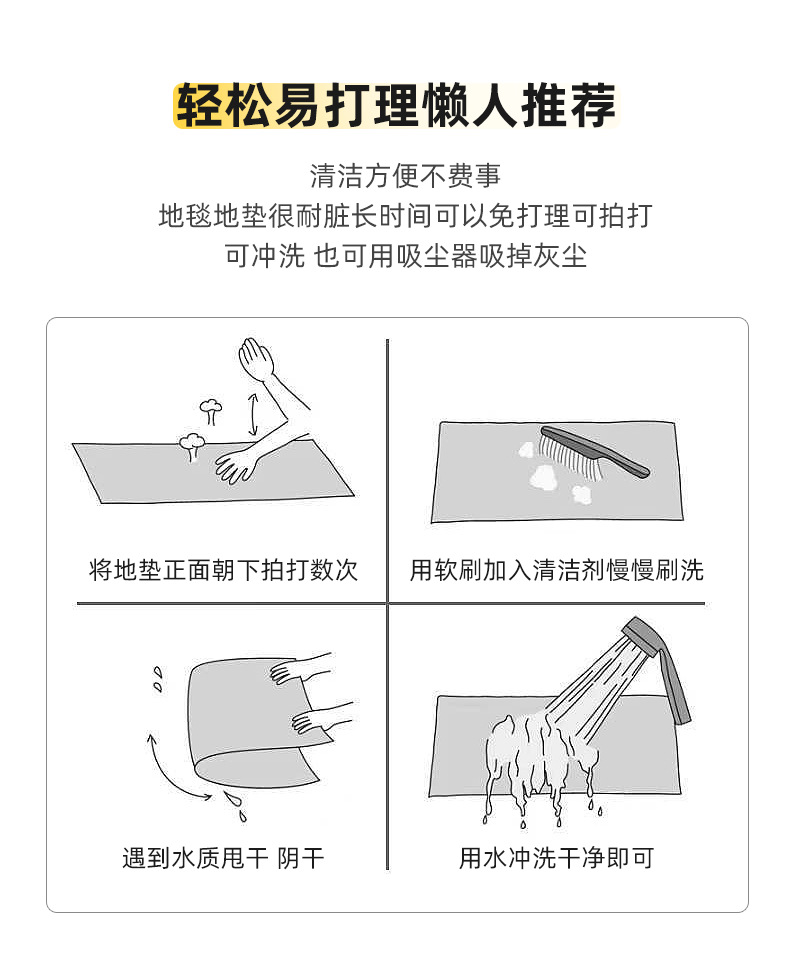 轻松易打理懒人推荐

清洁方便不费事
地毯地垫很耐脏长时间可以免打理可拍打
可冲洗 也可用吸尘器吸掉灰尘

将地垫正面朝下拍打数次

用软刷加入清洁剂慢慢刷洗

遇到水质甩干 阴干

用水冲洗干净即可