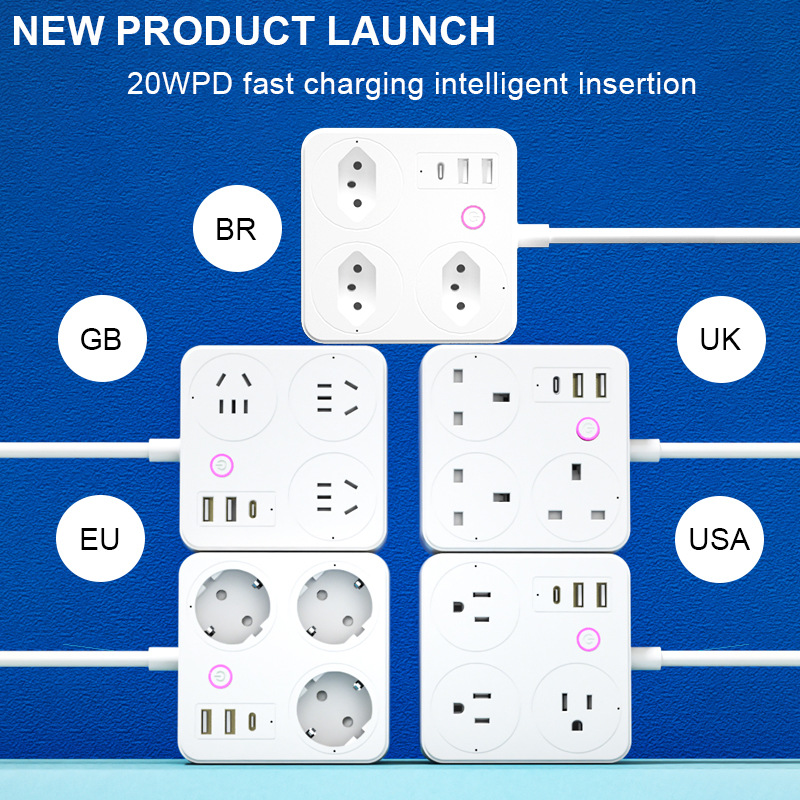 NEW PRODUCT LAUNCH

20WPD fast charging intelligent insertion

BR

GB

UK

EU

USA