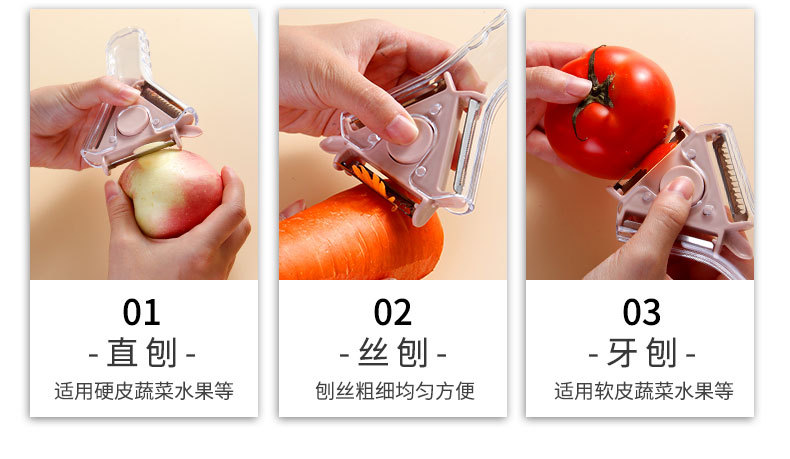 01
- 直刨 -
适用硬皮蔬菜水果等

02
- 丝刨 -
刨丝粗细均匀方便

03
- 牙刨 -
适用软皮蔬菜水果等