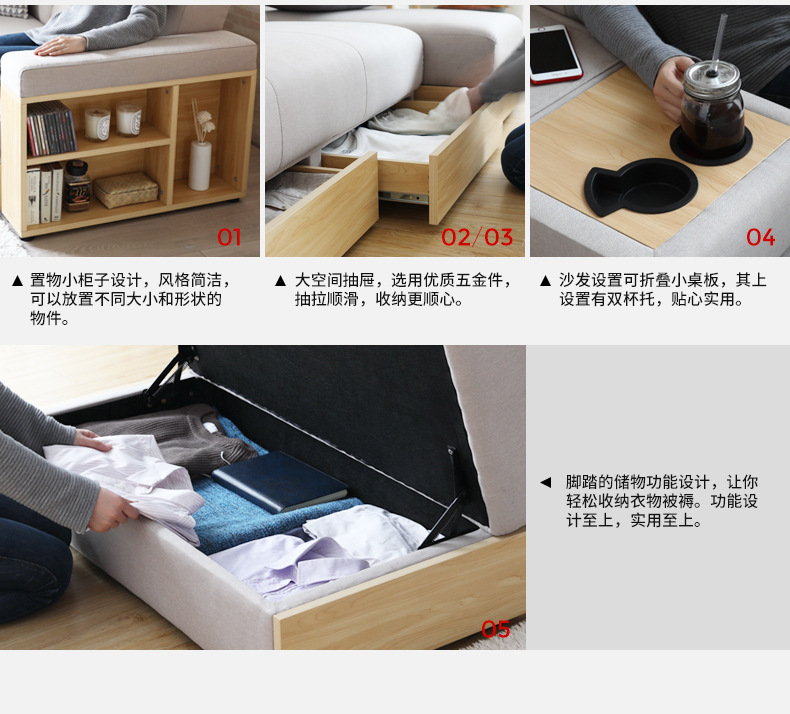 01

02/03

04

▲ 置物小柜子设计，风格简洁，可以放置不同大小和形状的物件。

▲ 大空间抽屉，选用优质五金件，抽拉顺滑，收纳更顺心。

▲ 沙发设置可折叠小桌板，其上设置有双杯托，贴心实用。

05

◀ 脚踏的储物功能设计，让你轻松收纳衣物被褥。功能设计至上，实用至上。