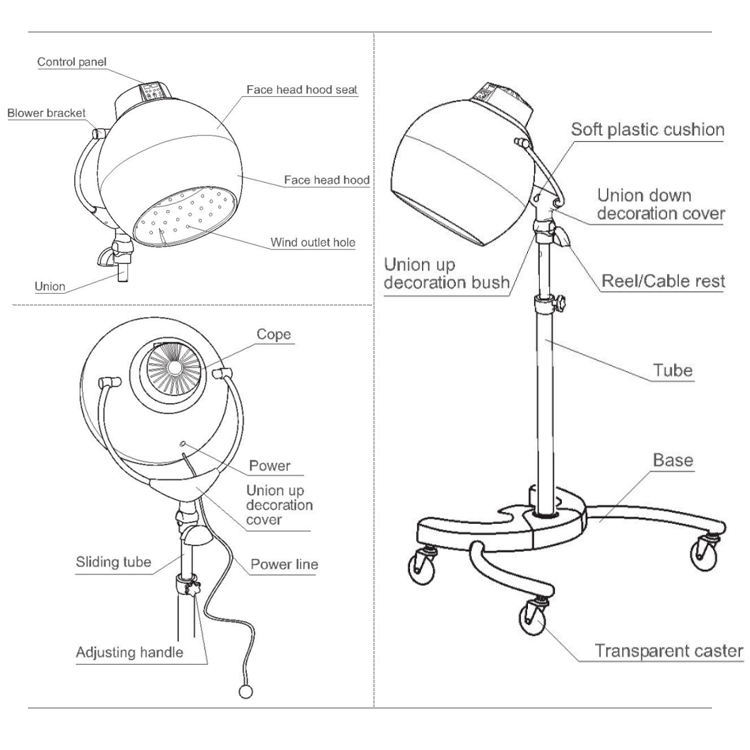 Control panel

Blower bracket

Face head hood seat

Face head hood

Wind outlet hole

Union

Cope

Power

Union up decoration cover

Sliding tube

Power line

Adjusting handle

Soft plastic cushion

Union down decoration cover

Union up decoration bush

Reel/Cable rest

Tube

Base

Transparent caster