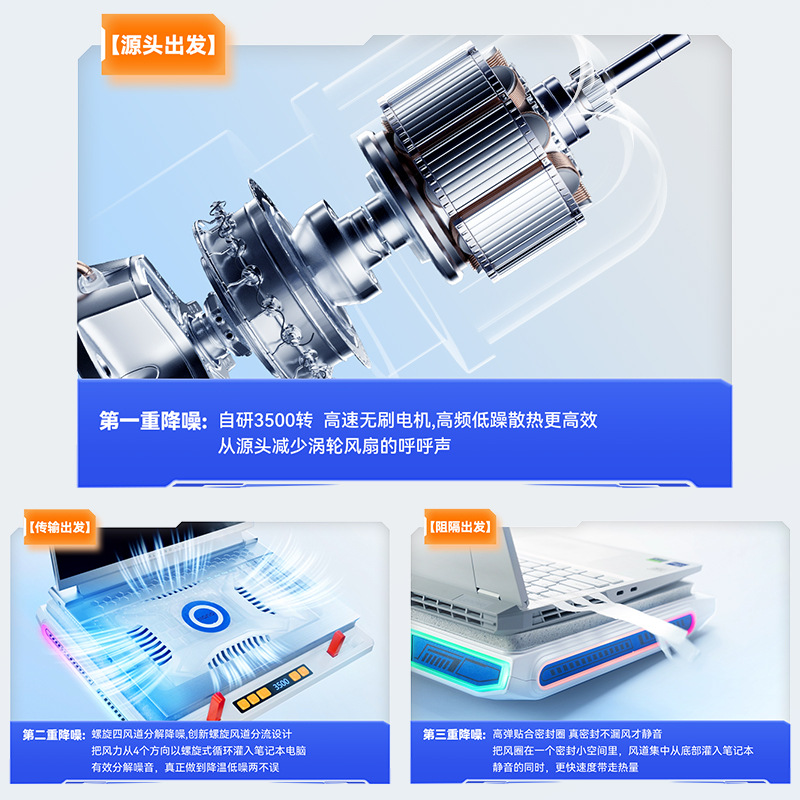 【源头出发】

第一重降噪：自研3500转 高速无刷电机,高频低躁散热更高效
从源头减少涡轮风扇的呼呼声

【传输出发】

3500

第二重降噪：螺旋四风道分解降噪,创新螺旋风道分流设计
把风力从4个方向以螺旋式循环灌入笔记本电脑
有效分解噪音，真正做到降温低噪两不误

【阻隔出发】

第三重降噪：高弹贴合密封圈 真密封不漏风才静音
把风圈在一个密封小空间里，风道集中从底部灌入笔记本
静音的同时，更快速度带走热量