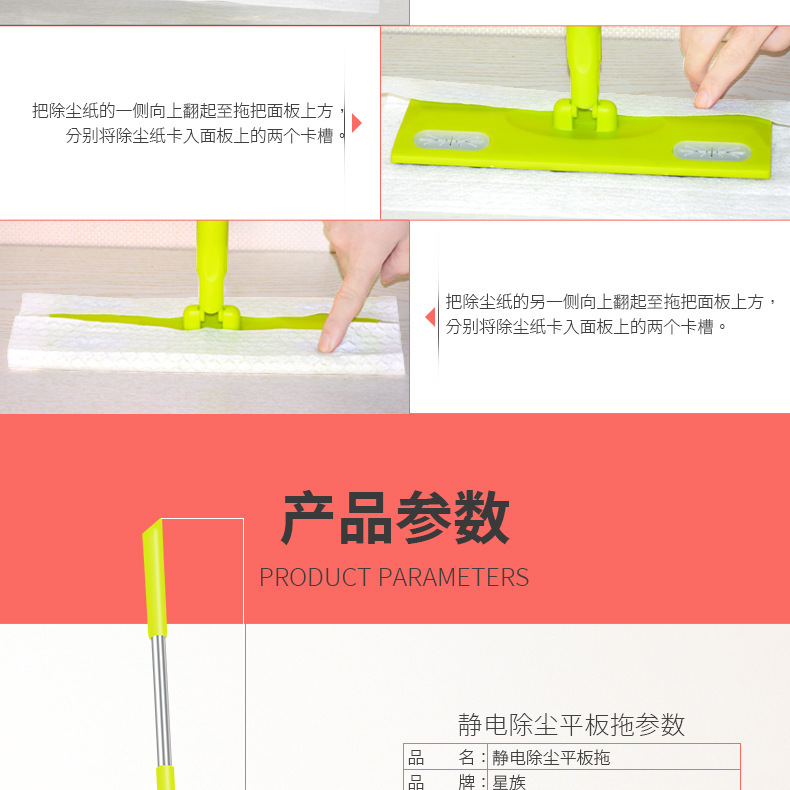 把除尘纸的一侧向上翻起至拖把面板上方，分别将除尘纸卡入面板上的两个卡槽。

把除尘纸的另一侧向上翻起至拖把面板上方，分别将除尘纸卡入面板上的两个卡槽。

产品参数
PRODUCT PARAMETERS

静电除尘平板拖参数

| 品　　名： | 静电除尘平板拖 |
|---|---|
| 品　　牌： | 星族 |