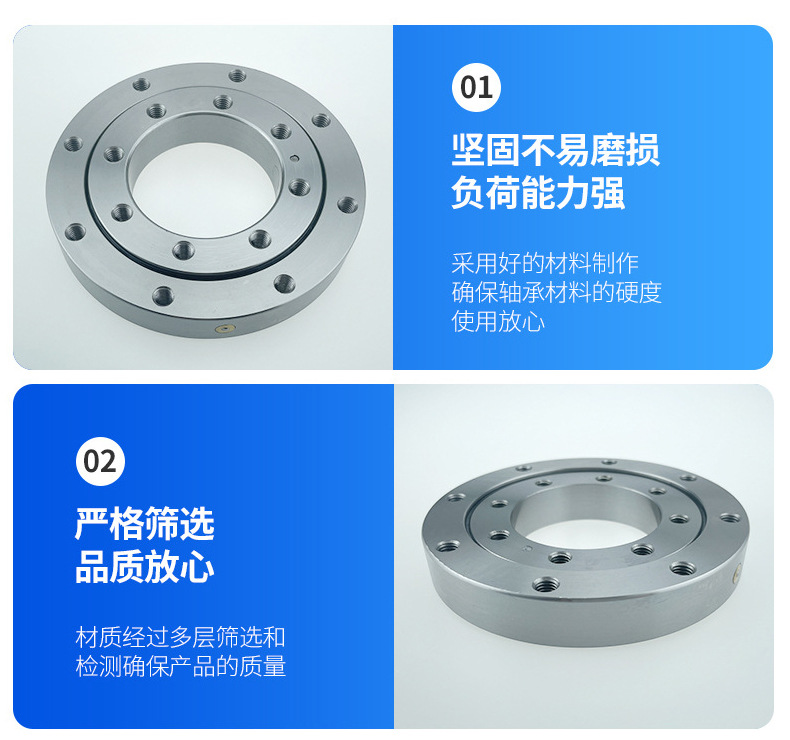 01

坚固不易磨损
负荷能力强

采用好的材料制作
确保轴承材料的硬度
使用放心

02

严格筛选
品质放心

材质经过多层筛选和
检测确保产品的质量