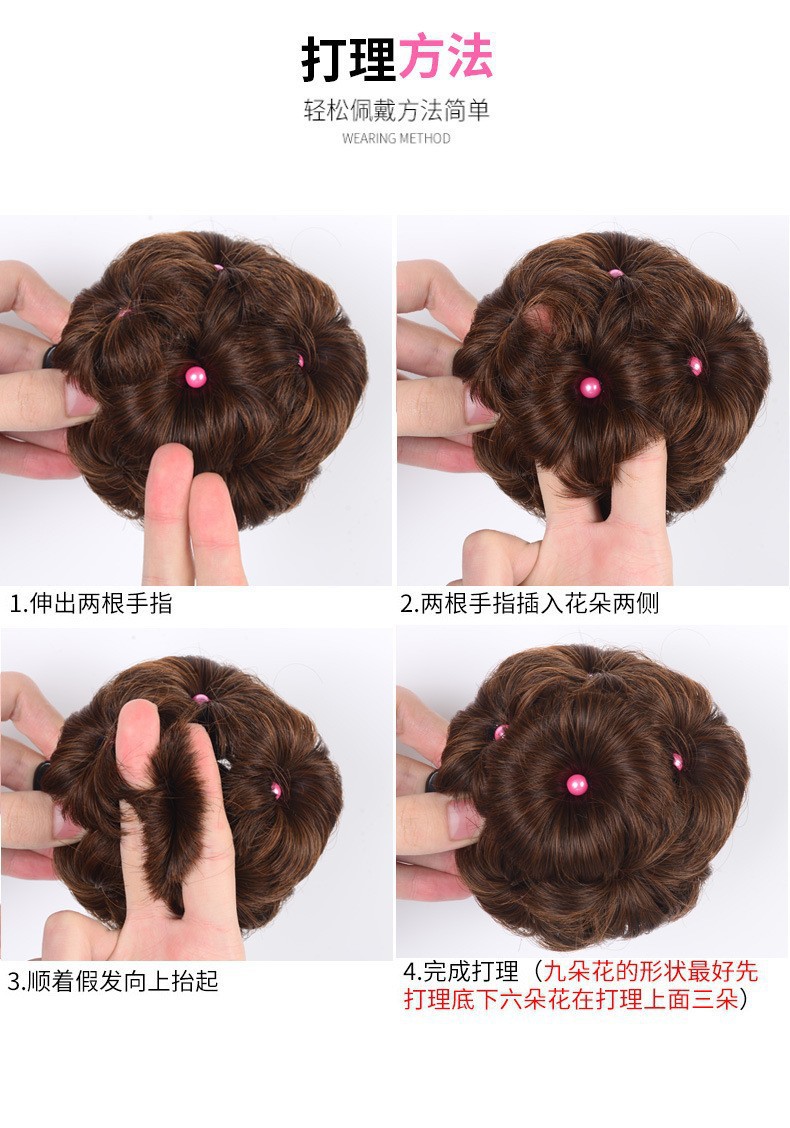 打理方法

轻松佩戴方法简单

WEARING METHOD

1.伸出两根手指

2.两根手指插入花朵两侧

3.顺着假发向上抬起

4.完成打理（九朵花的形状最好先打理底下六朵花在打理上面三朵）