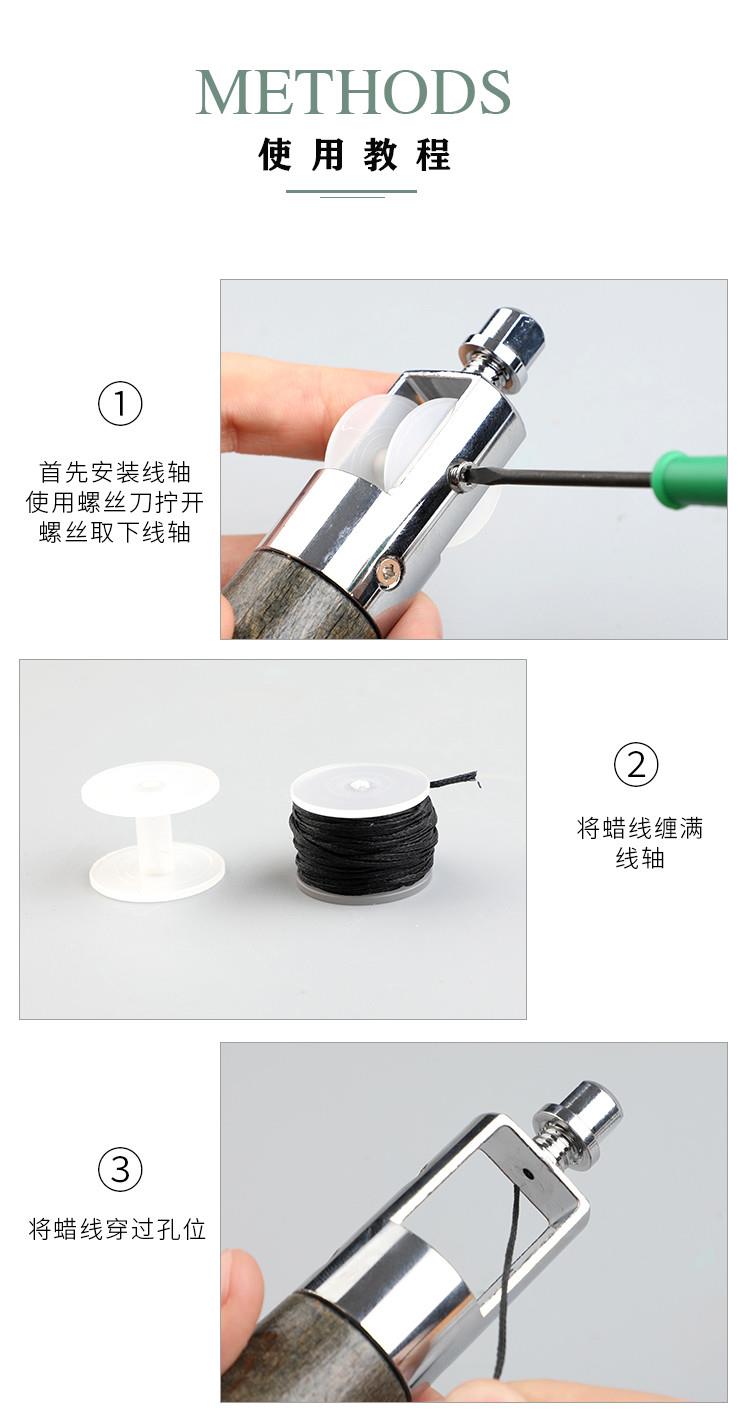 METHODS
使用教程

①
首先安装线轴
使用螺丝刀拧开
螺丝取下线轴

②
将蜡线缠满
线轴

③
将蜡线穿过孔位