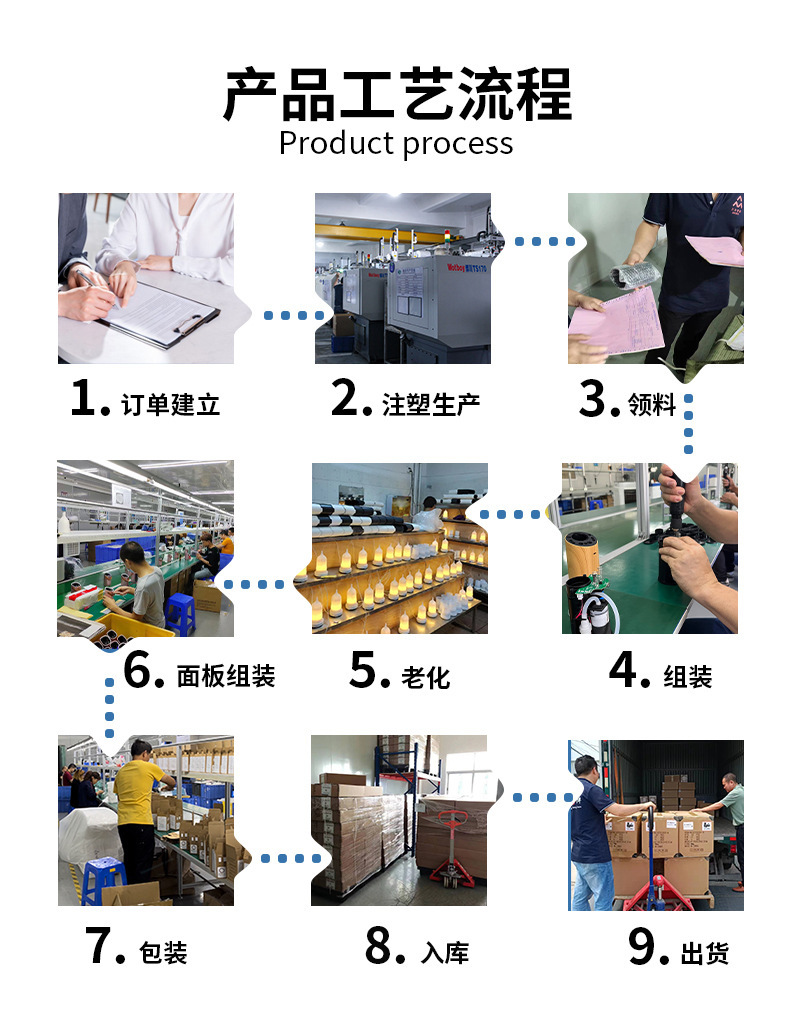 产品工艺流程
Product process

1. 订单建立

2. 注塑生产

3. 领料

6. 面板组装

5. 老化

4. 组装

7. 包装

8. 入库

9. 出货