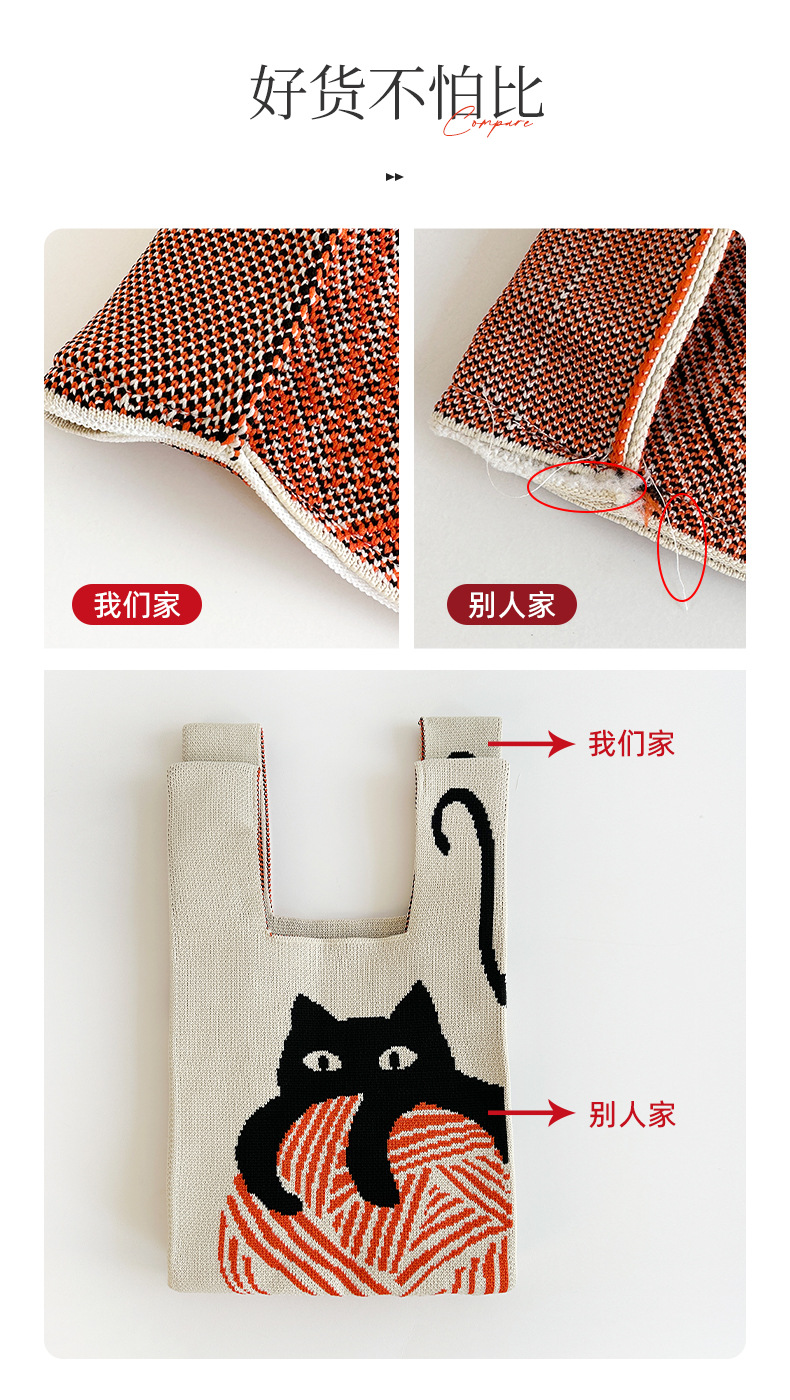 好货不怕比
Compare

我们家

别人家

我们家

别人家