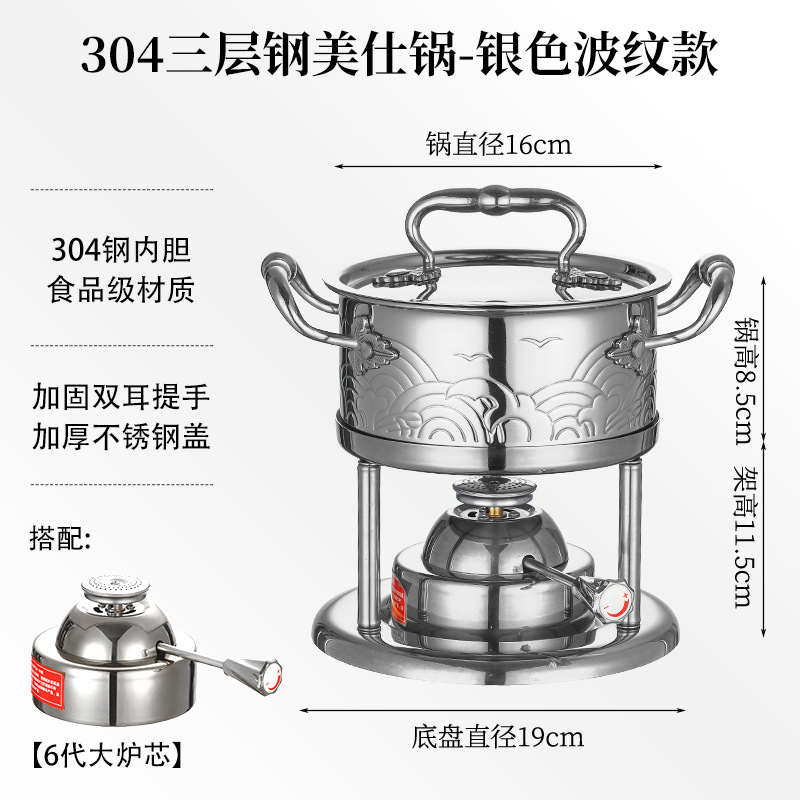 304三层钢美仕锅-银色波纹款

锅直径16cm

304钢内胆
食品级材质

加固双耳提手
加厚不锈钢盖

搭配:

【6代大炉芯】

锅高8.5cm

架高11.5cm

底盘直径19cm