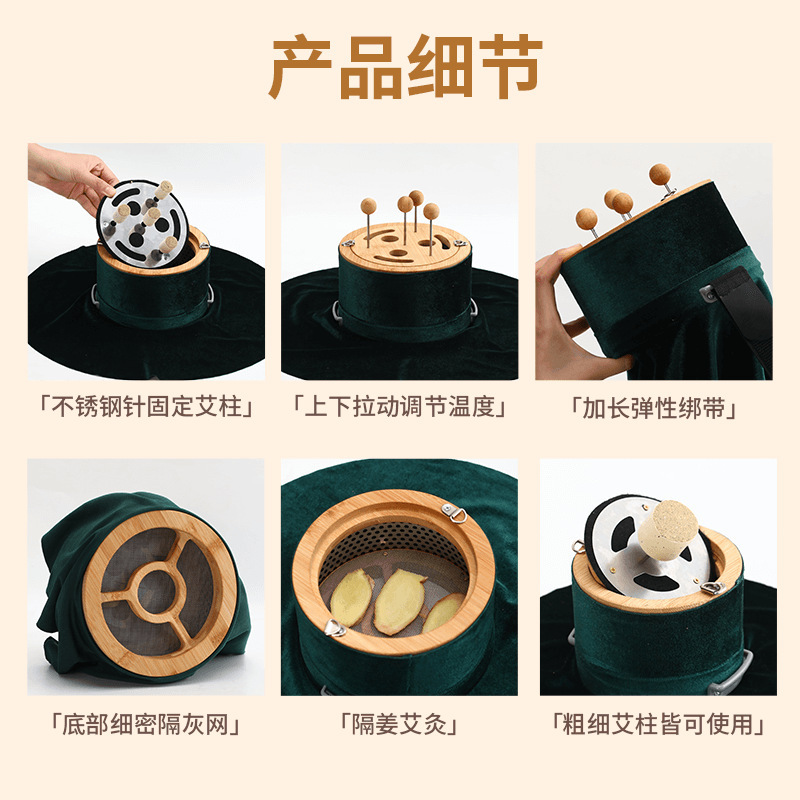 产品细节

「不锈钢针固定艾柱」

「上下拉动调节温度」

「加长弹性绑带」

「底部细密隔灰网」

「隔姜艾灸」

「粗细艾柱皆可使用」